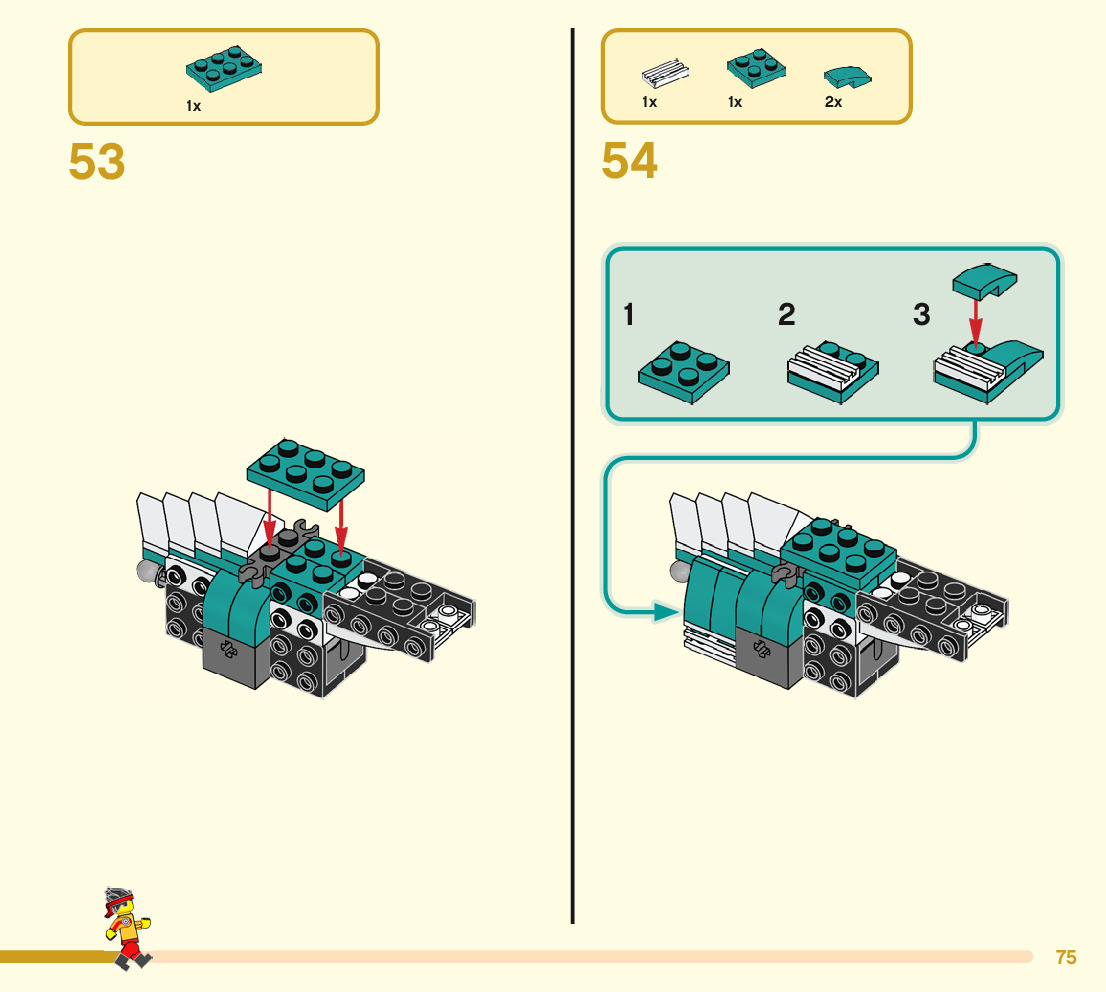 1x

53

1x 1x 2x

54

1

2

3

75