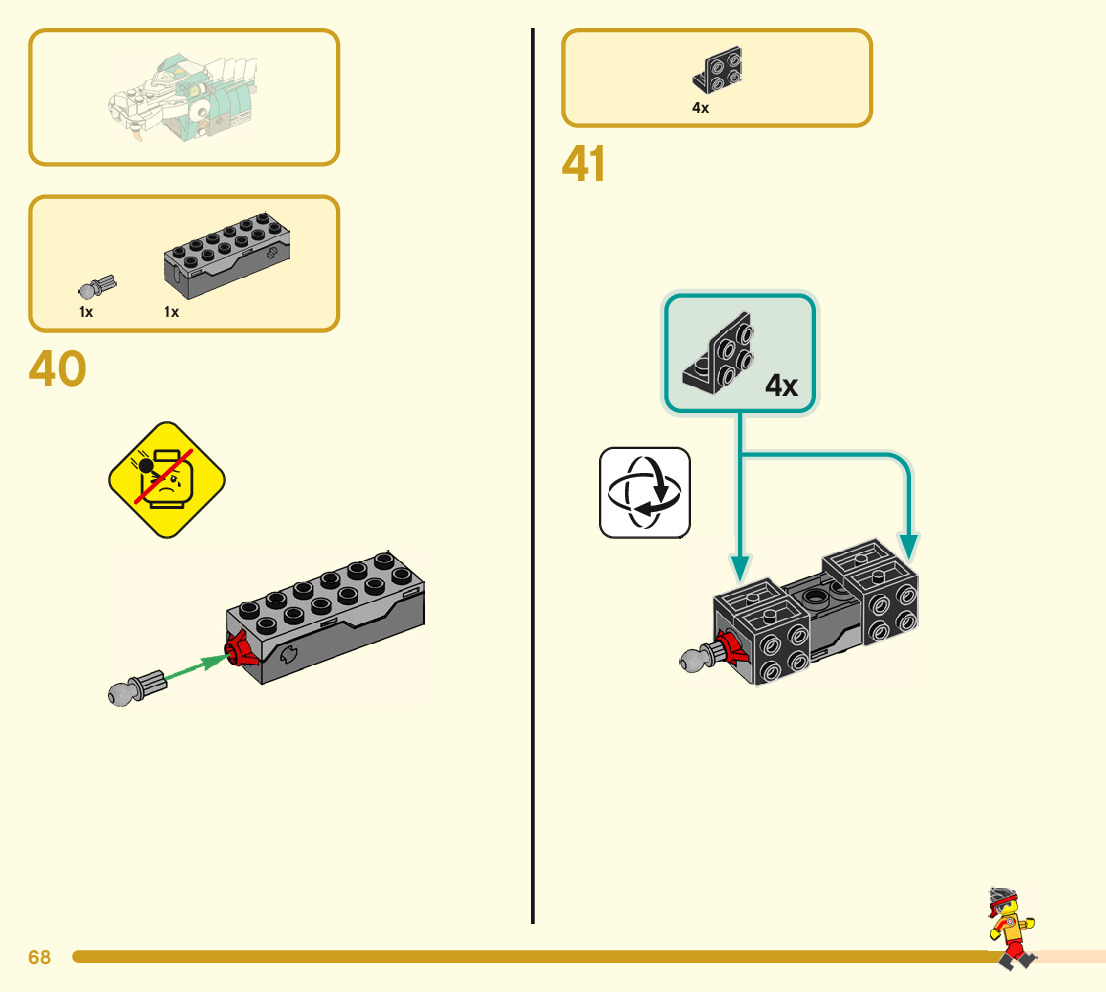 1x
1x

40

4x

41

4x

68