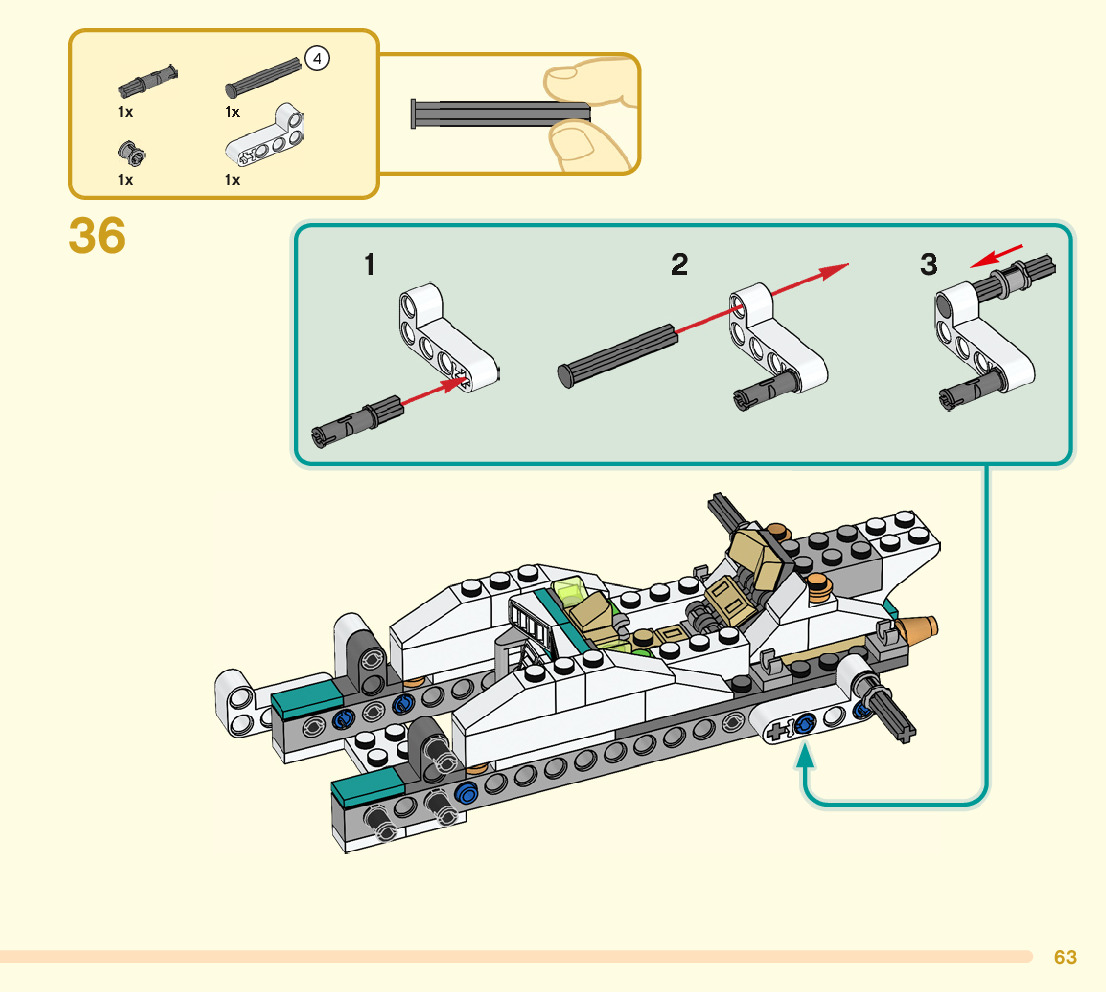 1x
4
1x
1x
1x

36

1
2
3

63