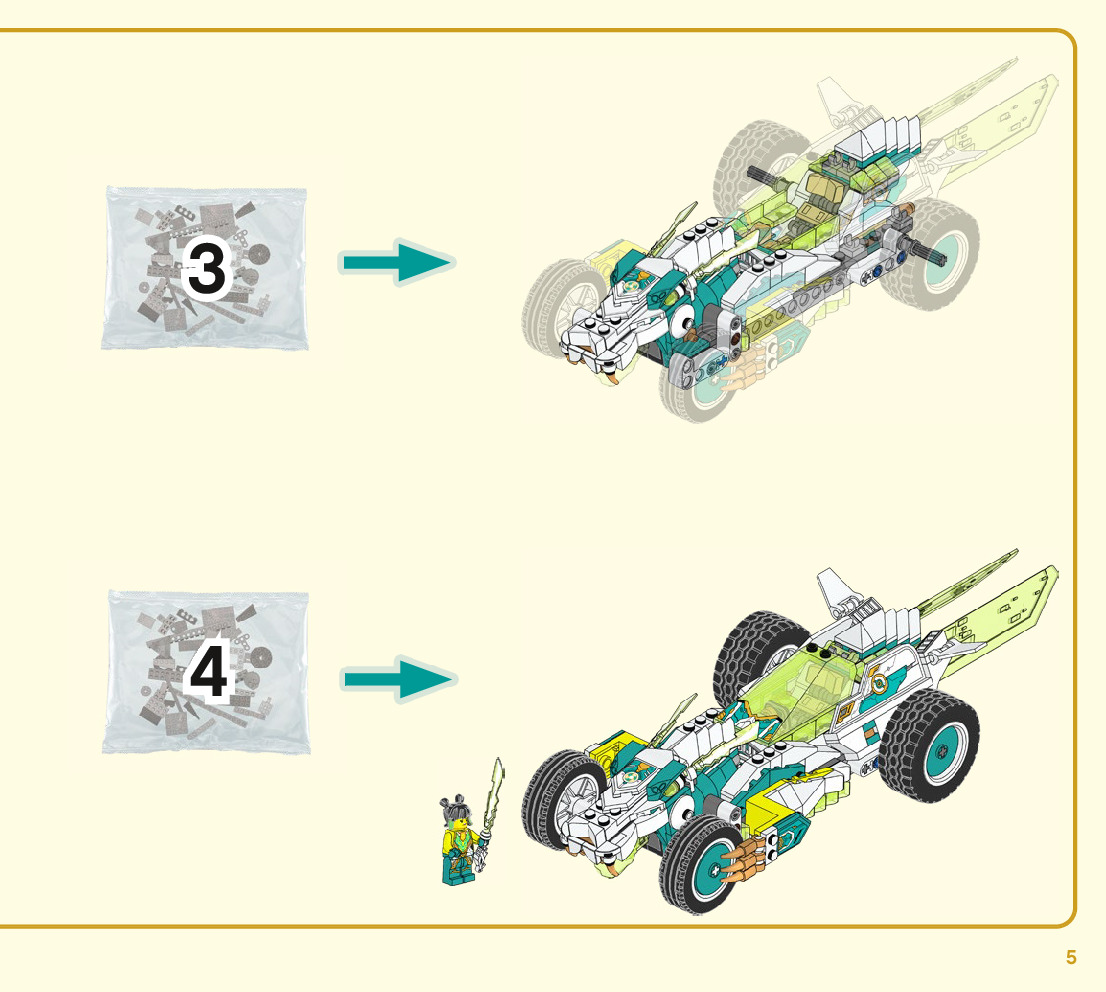 3

4

5