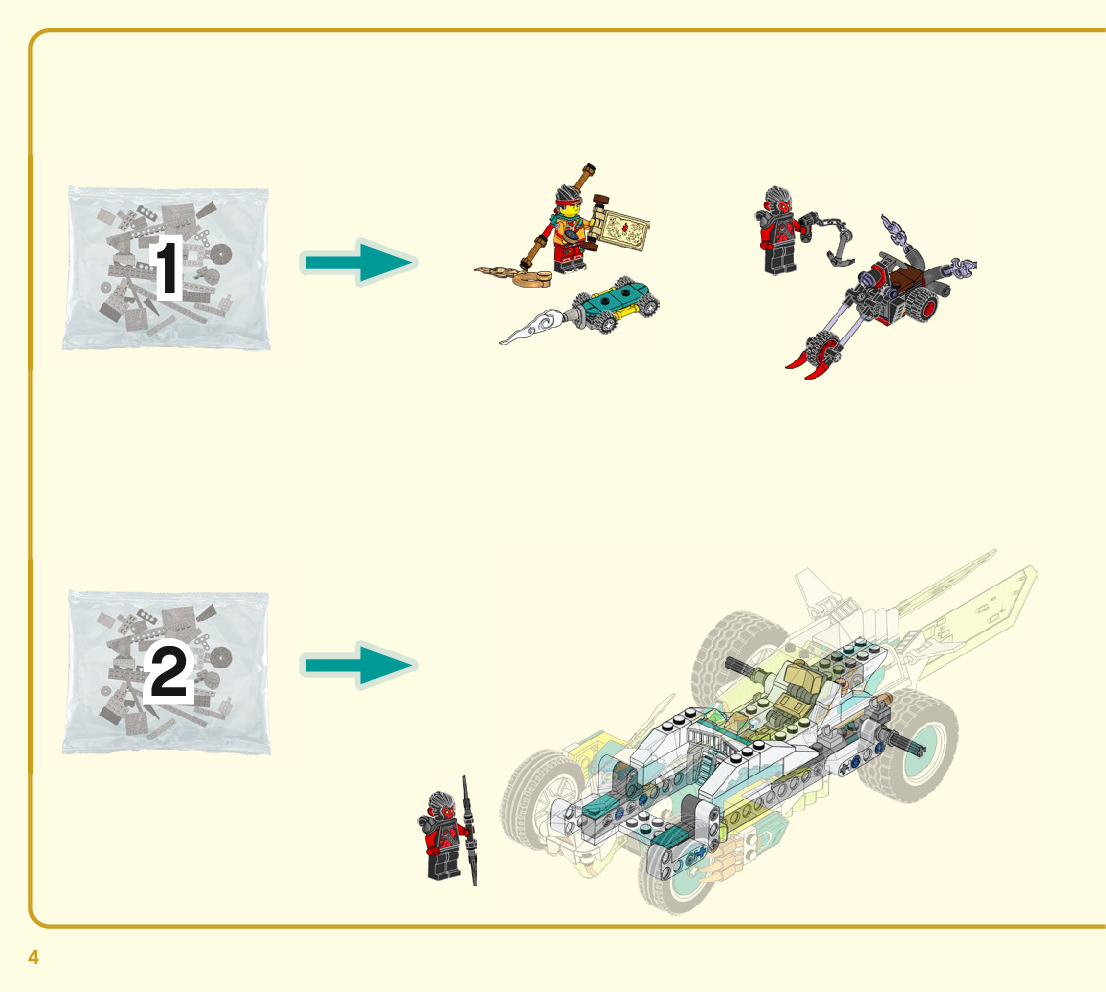 1

2

4