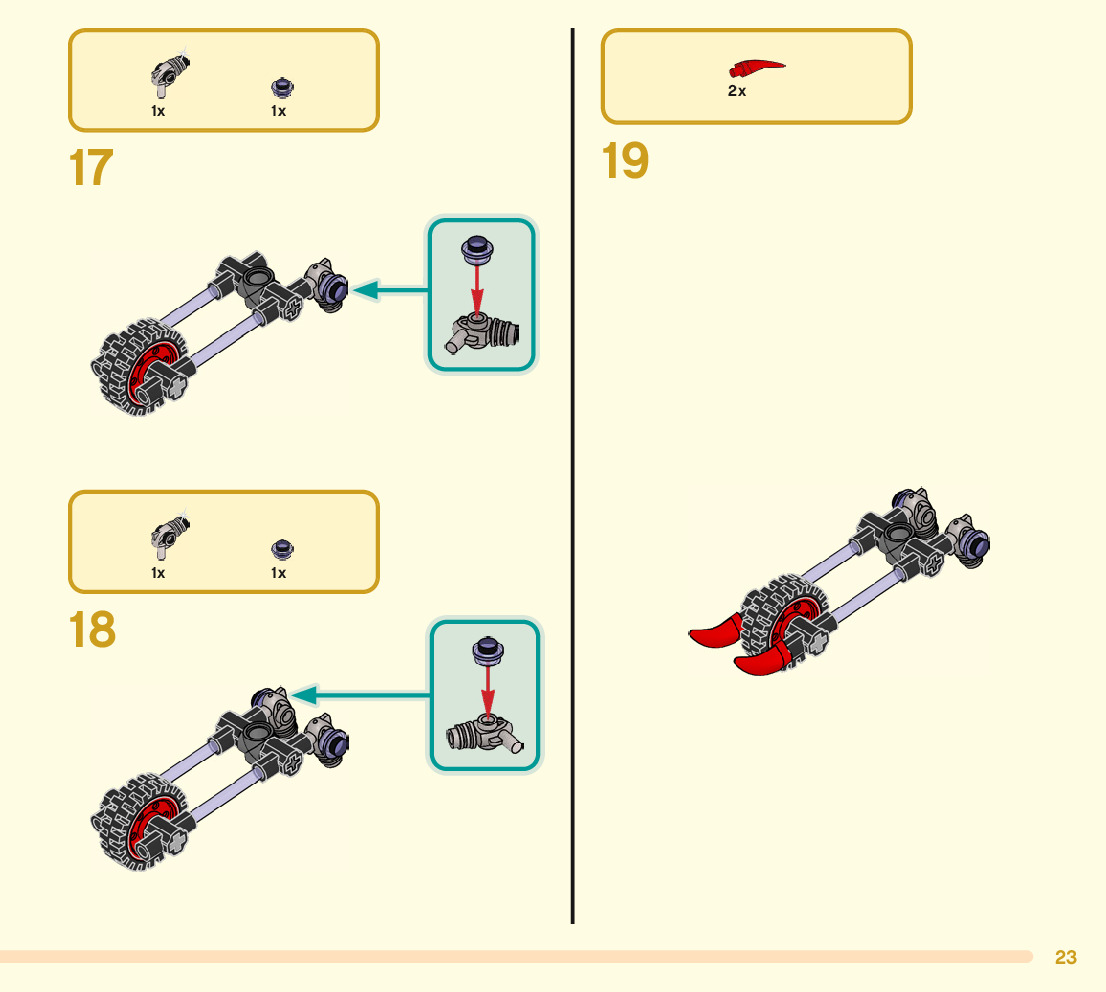 1x 1x

17

1x 1x

18

2x

19

23