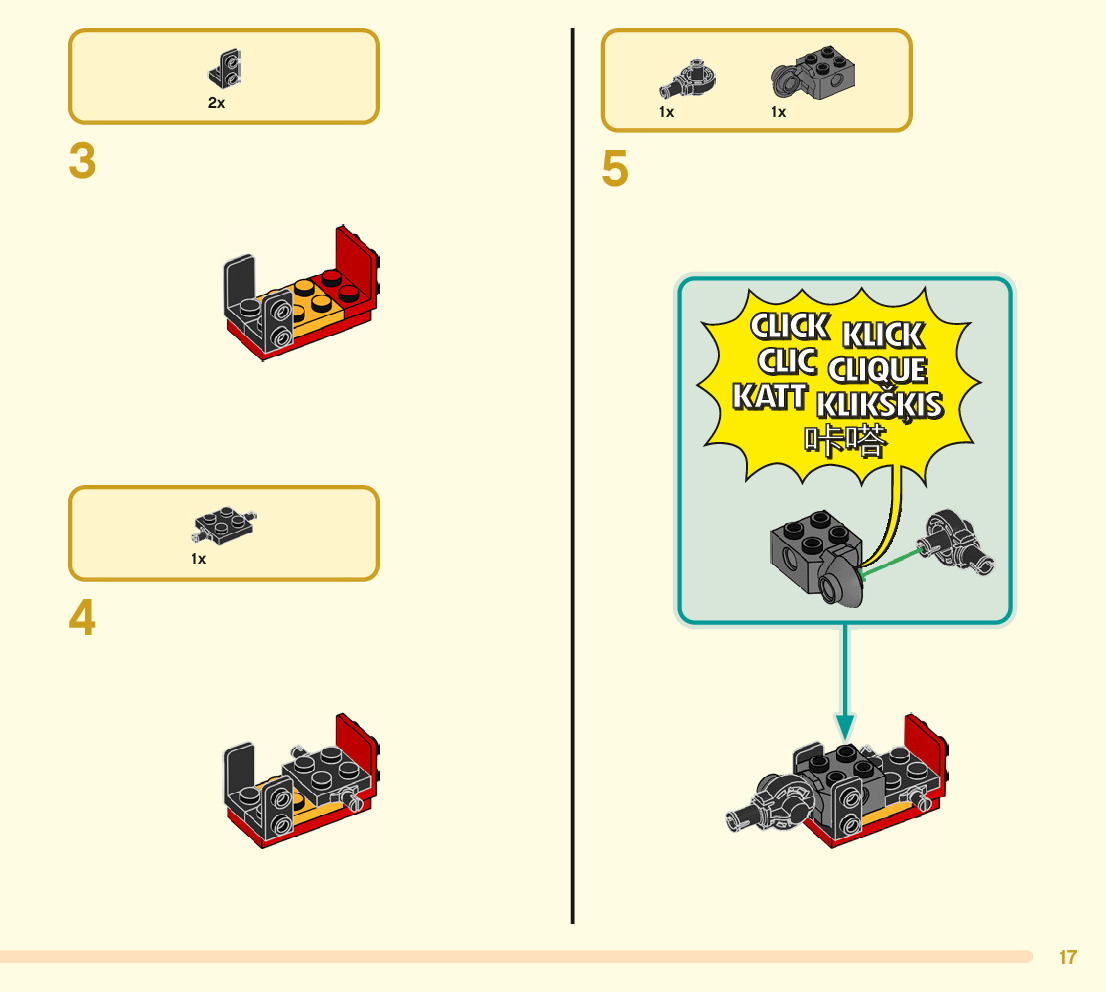 2x

3

1x

4

1x 1x

5

CLICK KLICK
CLIC CLIQUE
KATT KLIKŠĶIS
咔嗒

17