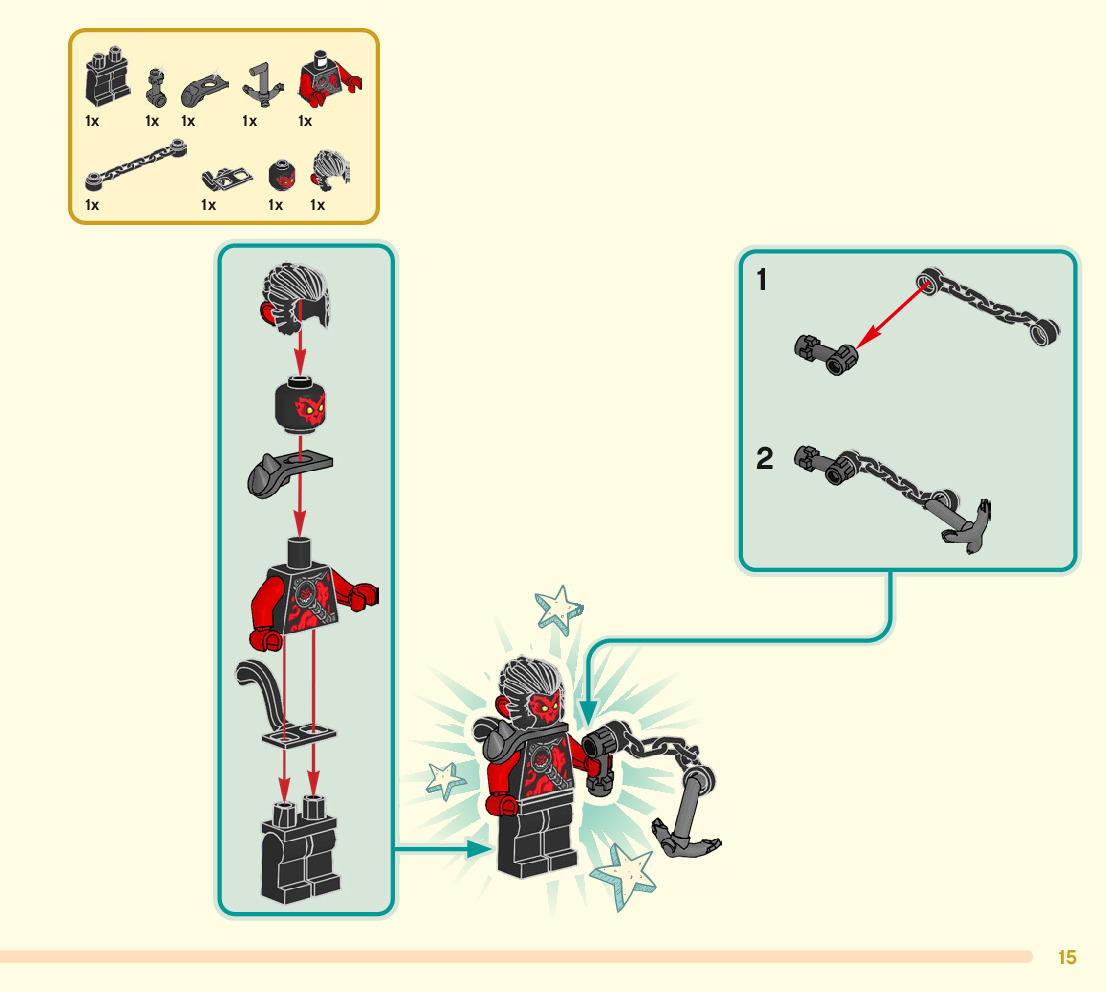 1x 1x 1x 1x 1x

1x 1x 1x 1x

1

2

15