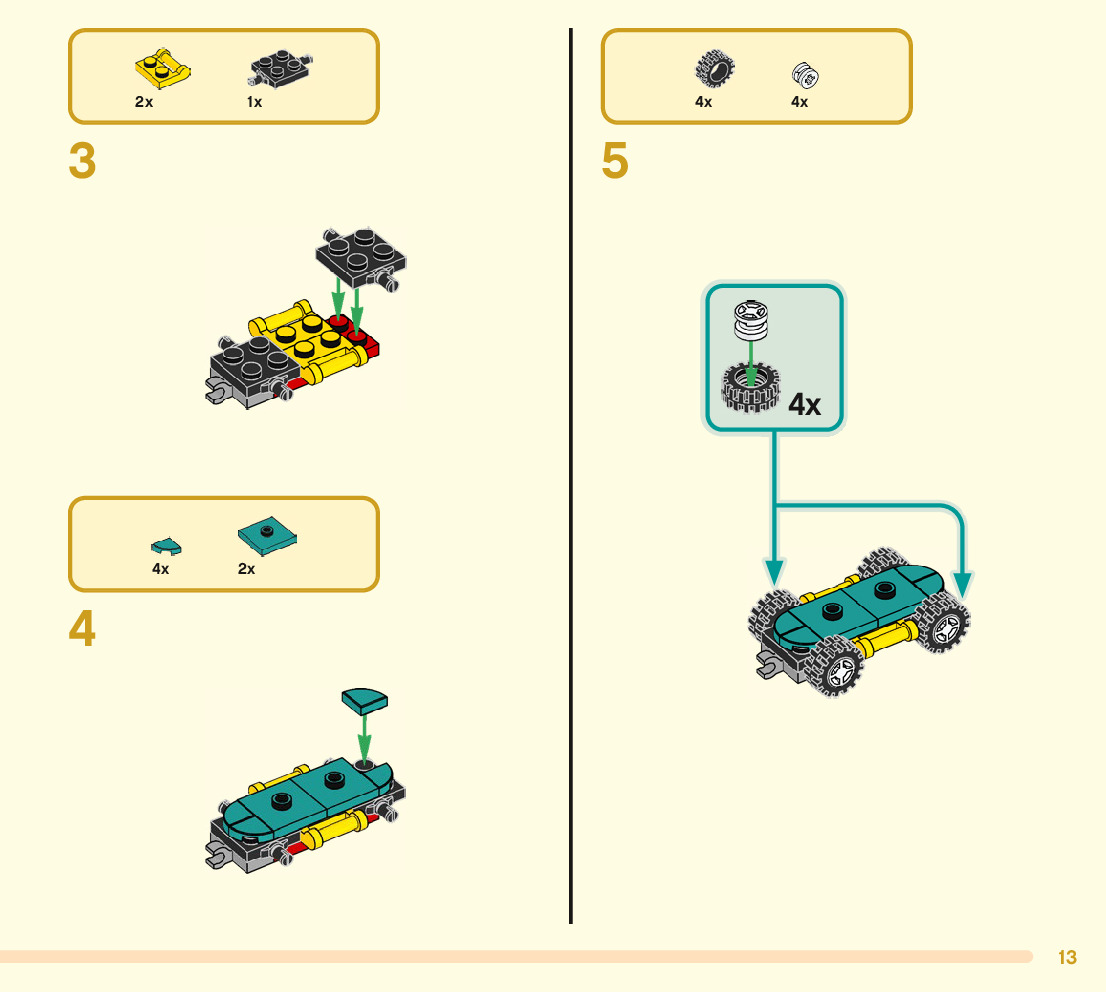 2x 1x

3

4x 2x

4

4x 4x

5

4x

13