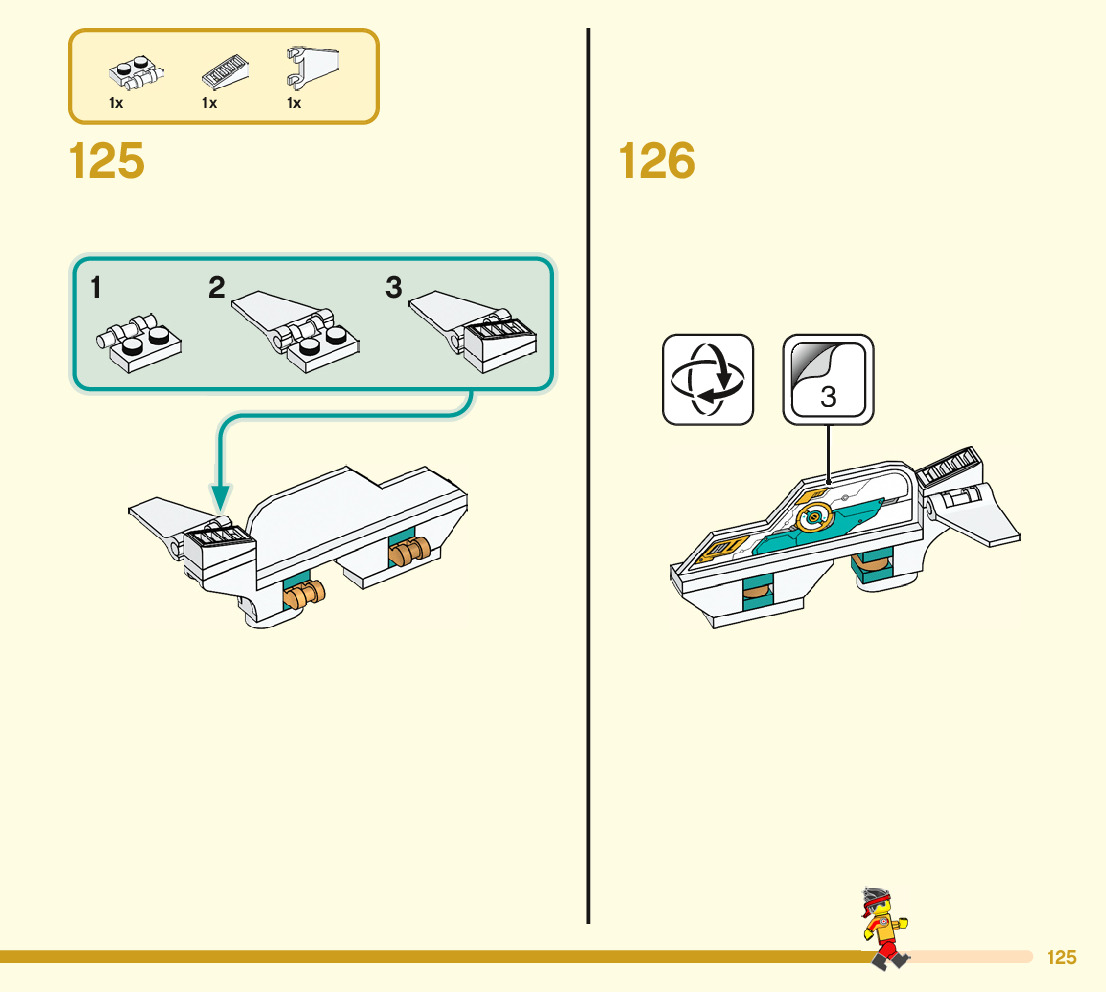 1x 1x 1x

125

1 2 3

126

3

125