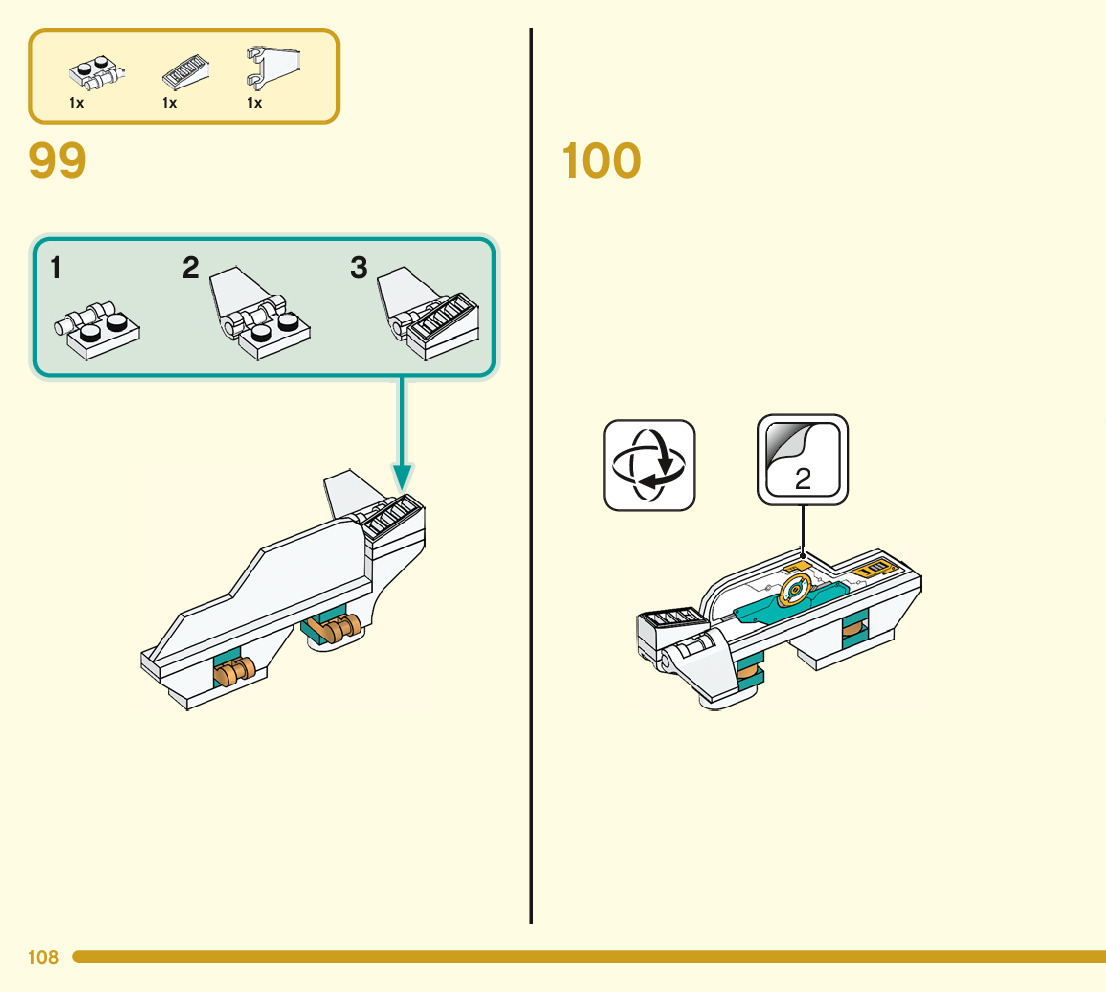 1x 1x 1x

99

1 2 3

100

2

108