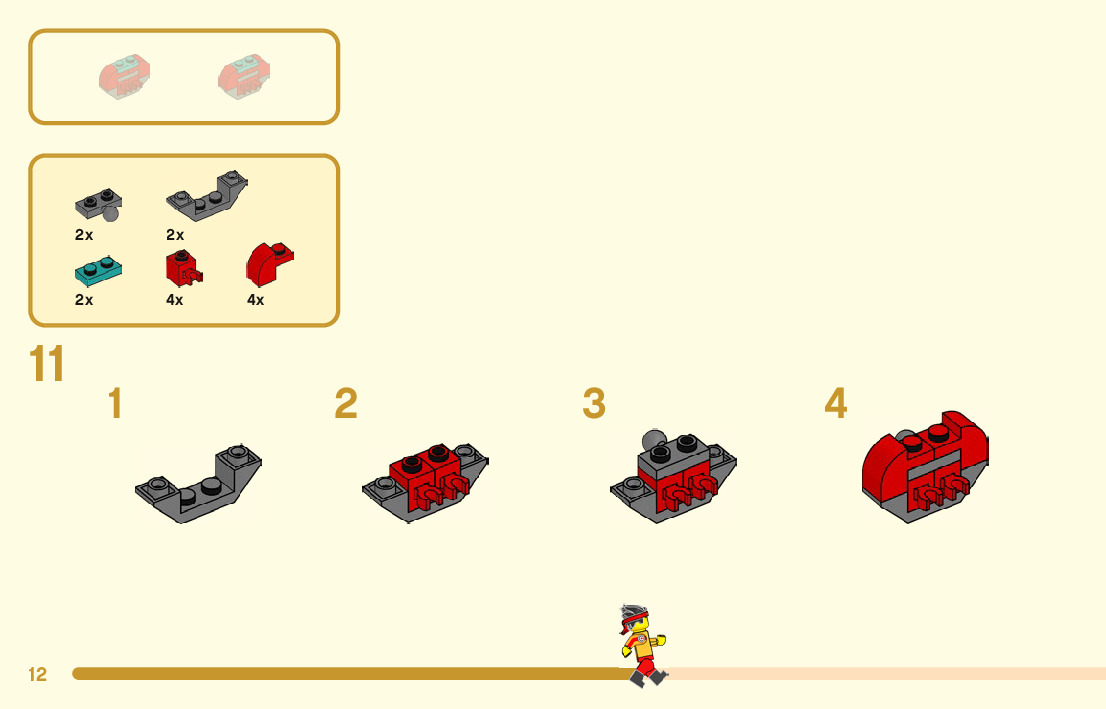 2x
2x
2x
4x
4x

11

1

2

3

4

12