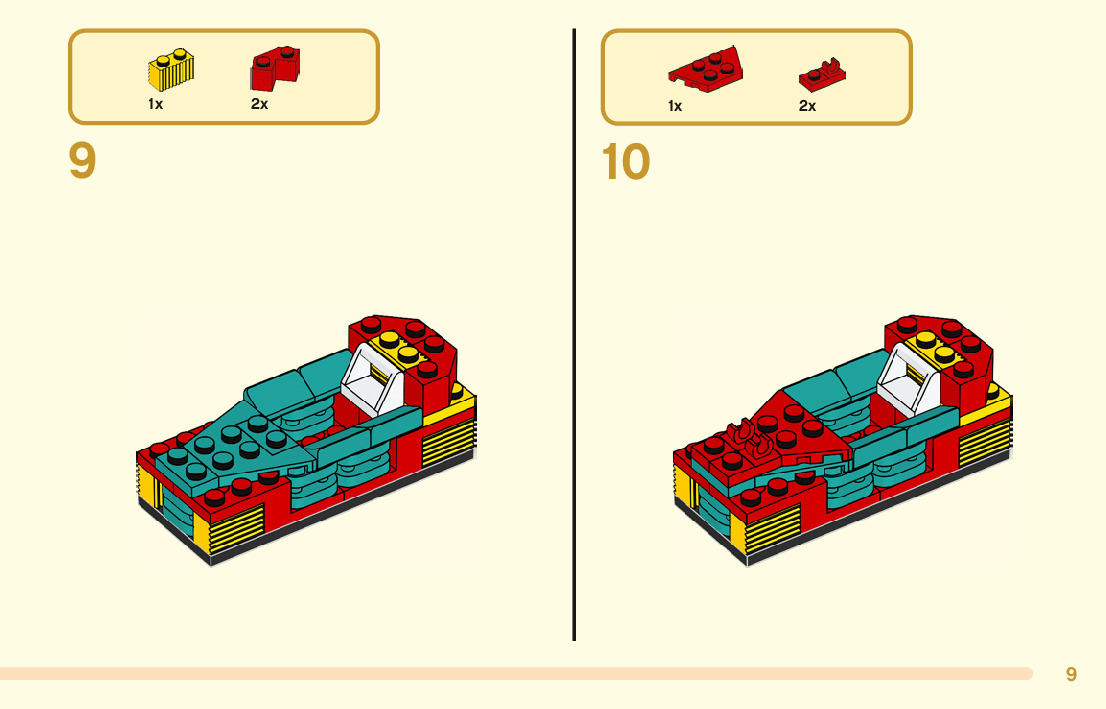 1x 2x

9

1x 2x

10

9