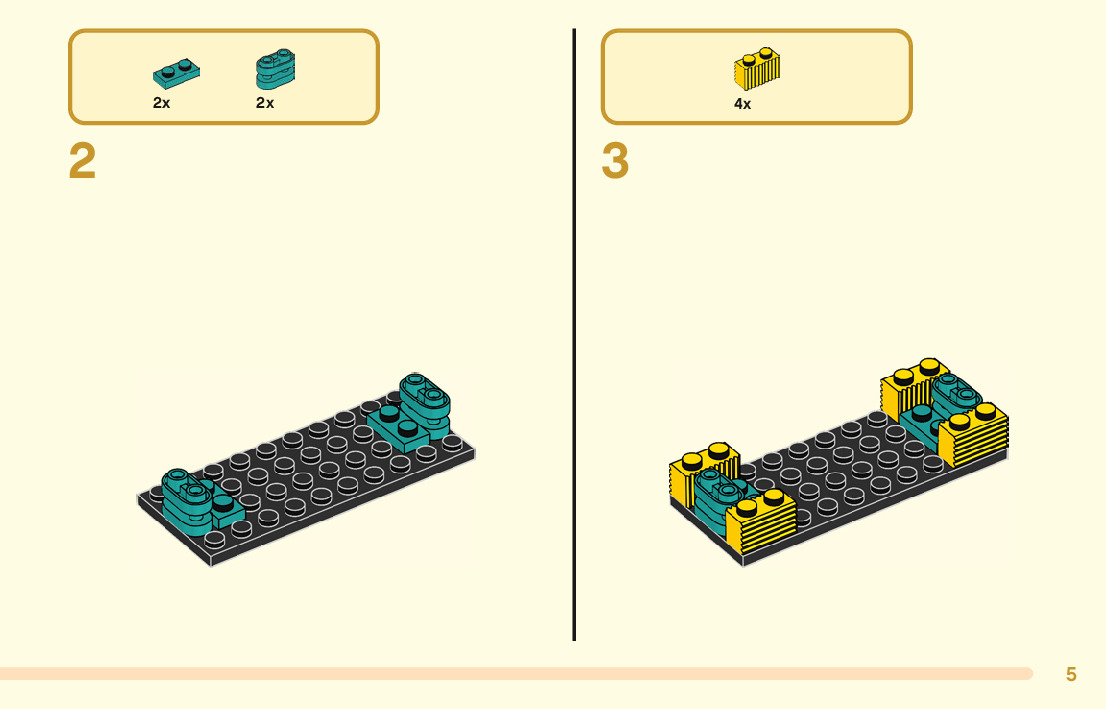 2x 2x

2

4x

3

5