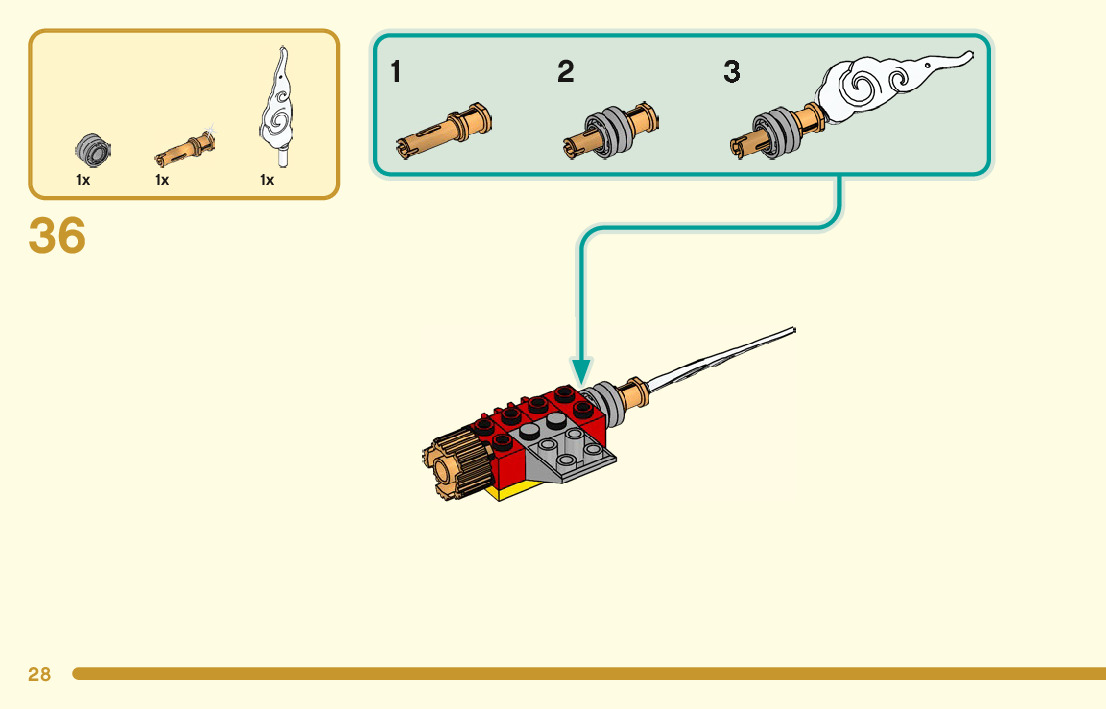 1x 1x 1x

36

1

2

3

28