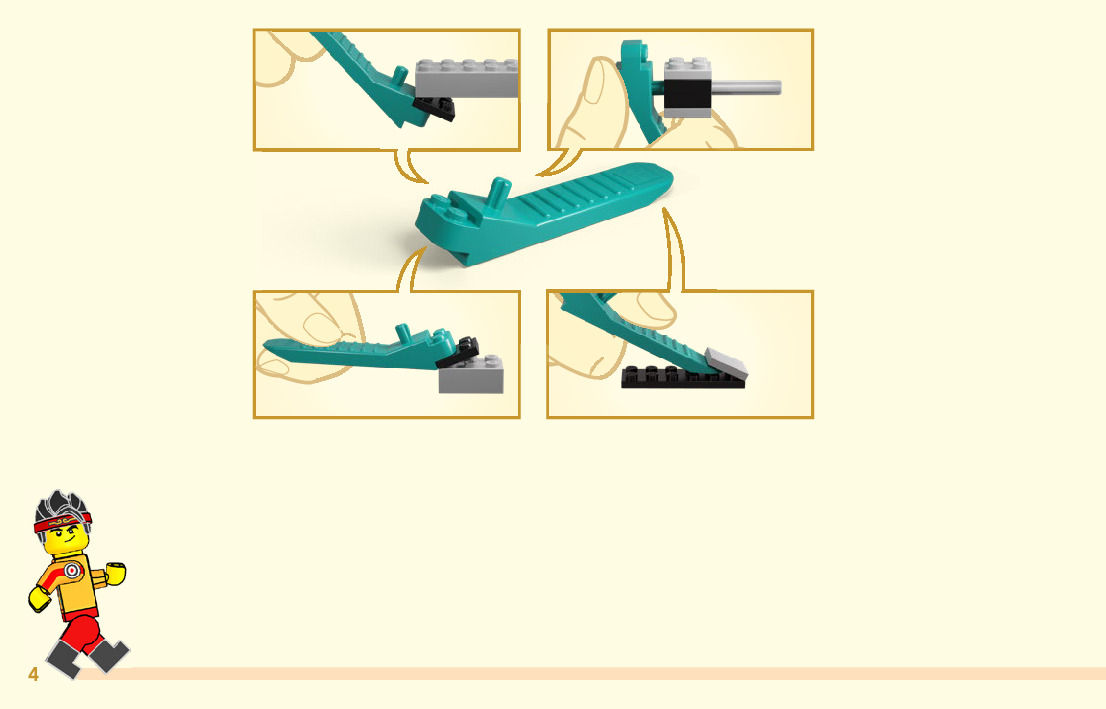 4