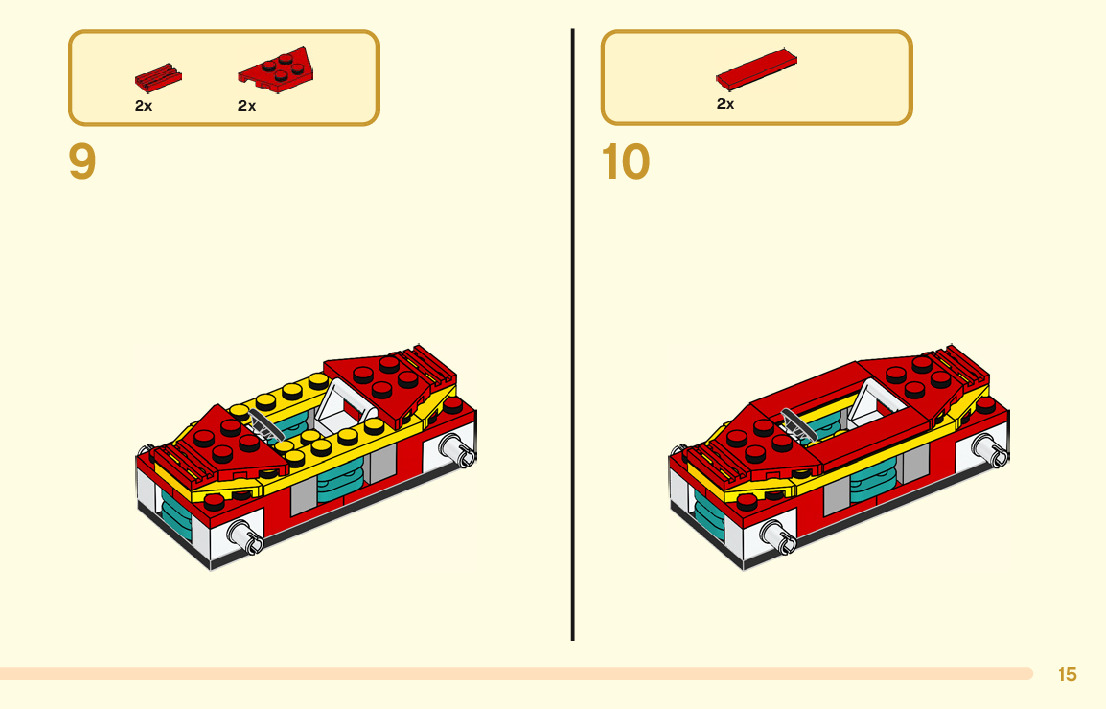 2x 2x

9

2x

10

15