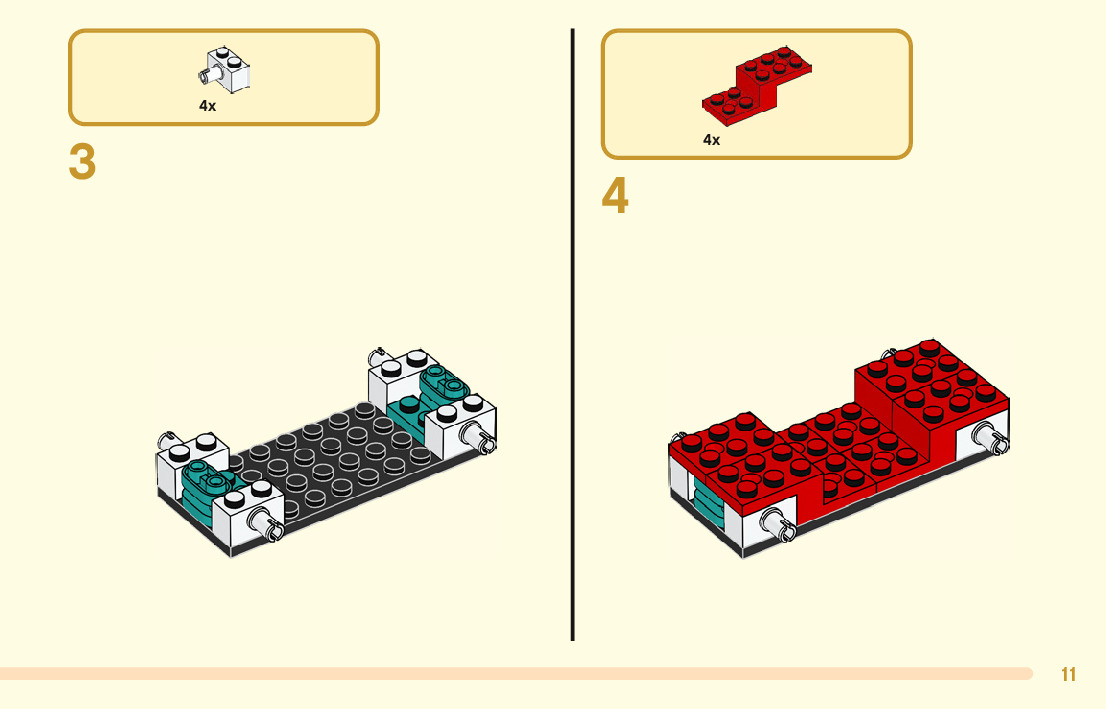 4x

3

4x

4

11