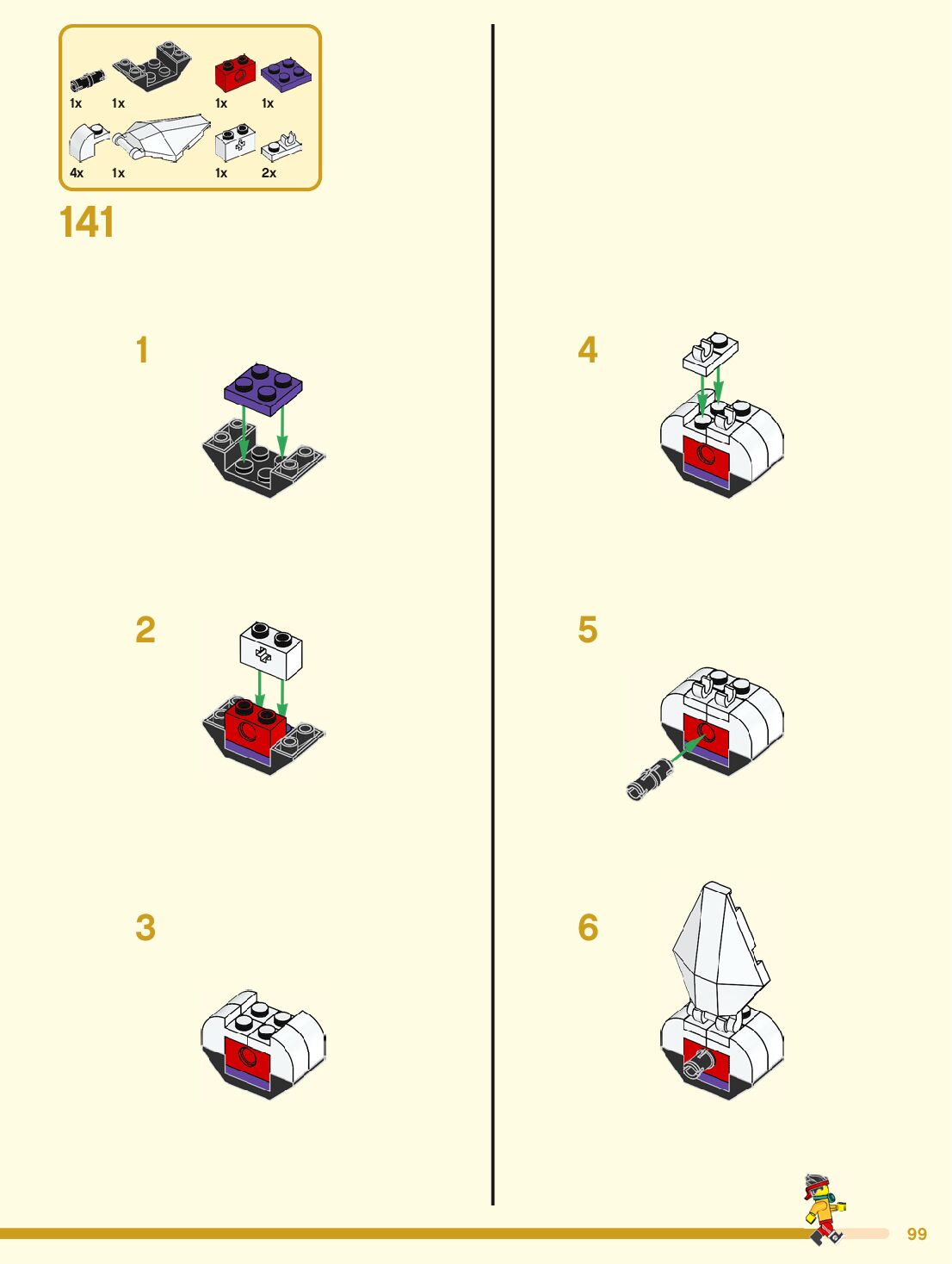 1x 1x 1x 1x
4x 1x 1x 2x

141

1

2

3

4

5

6

99