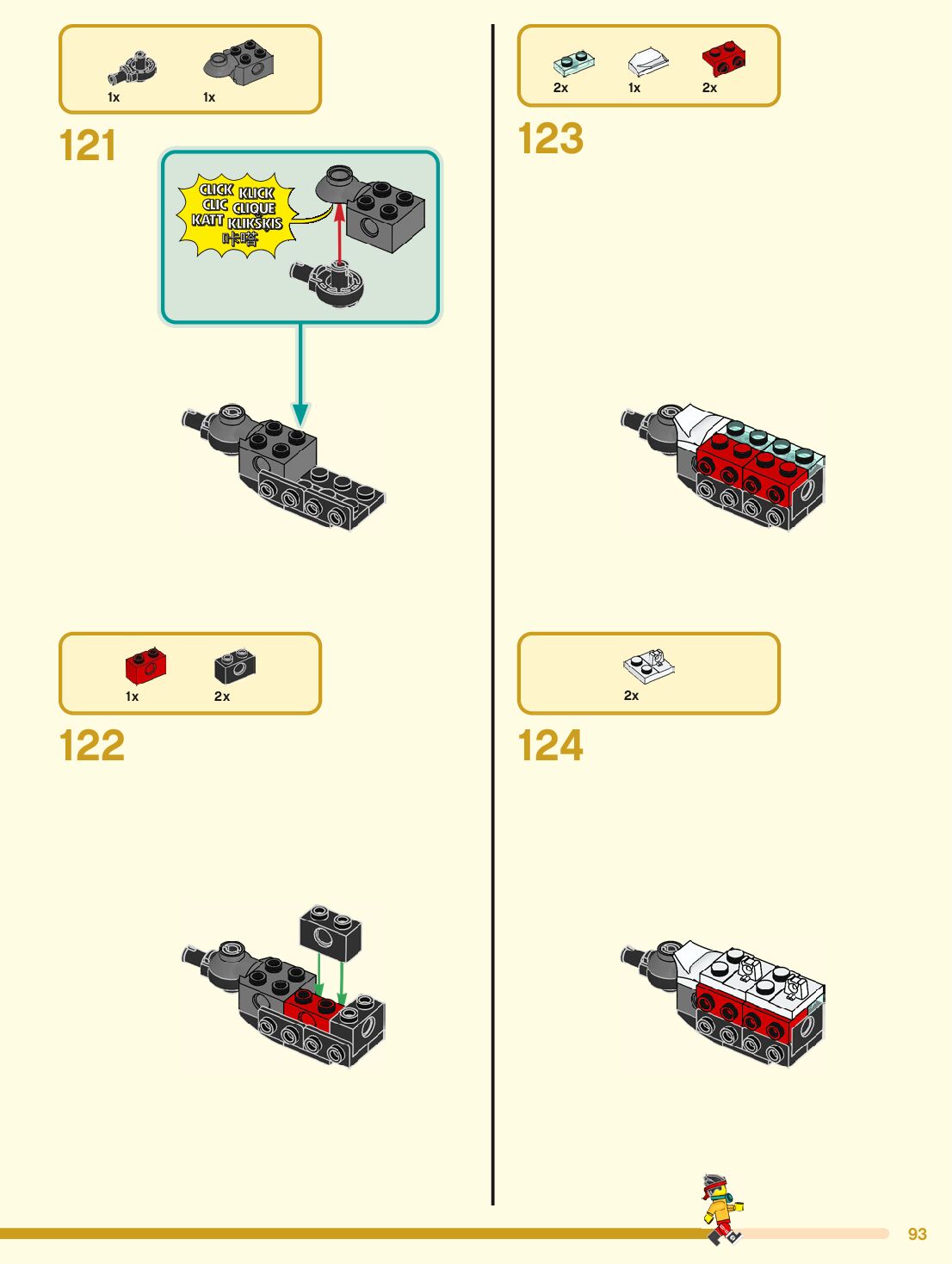 1x 1x

121

CLICK KLICK CLIC CLIQUE KATT KLIKSKIS 咔嗒

1x 2x

122

2x 1x 2x

123

2x

124

93