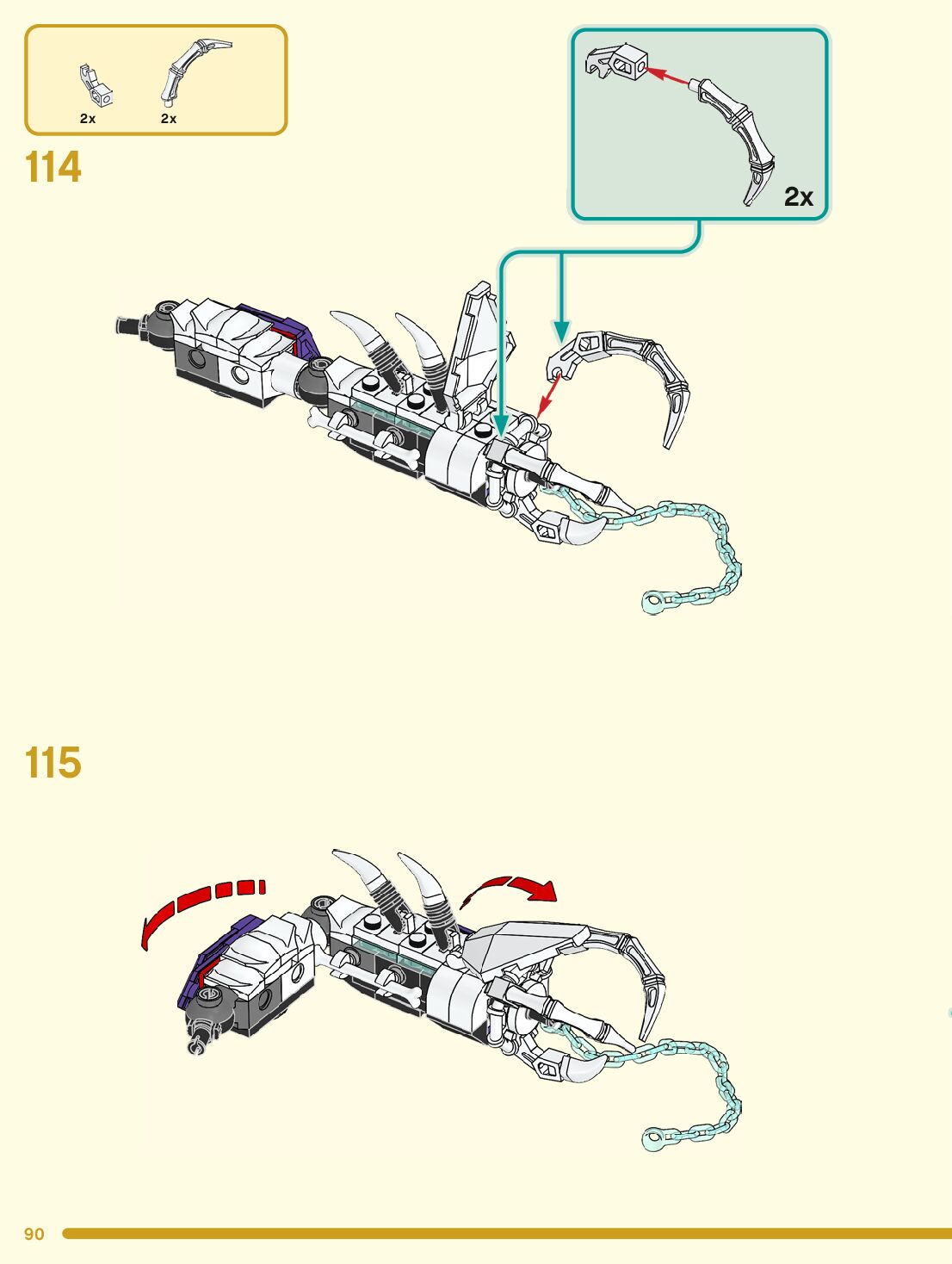 2x 2x

114

2x

115

90