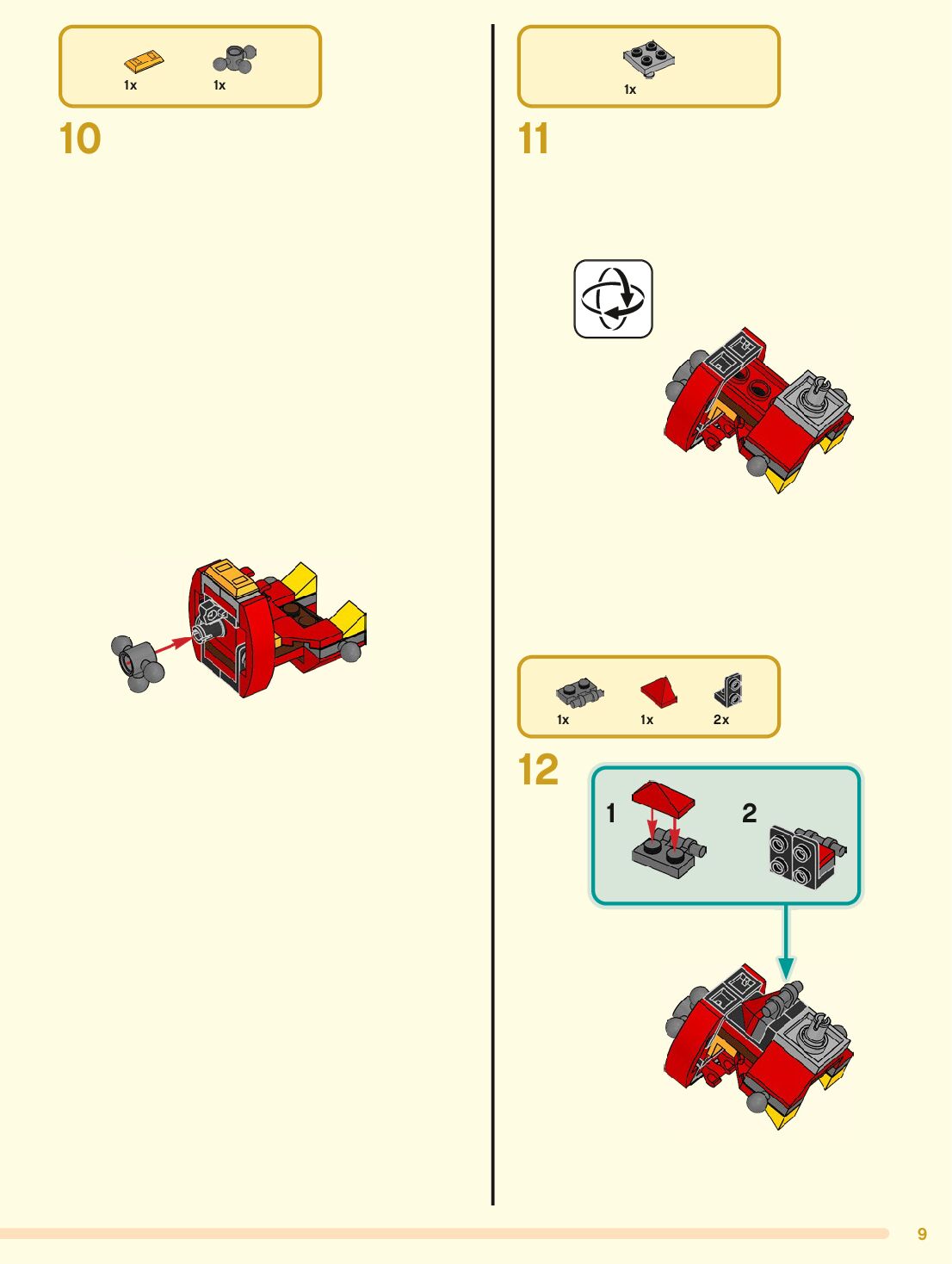 1x 1x

10

1x

11

1x 1x 2x

12

1

2

9