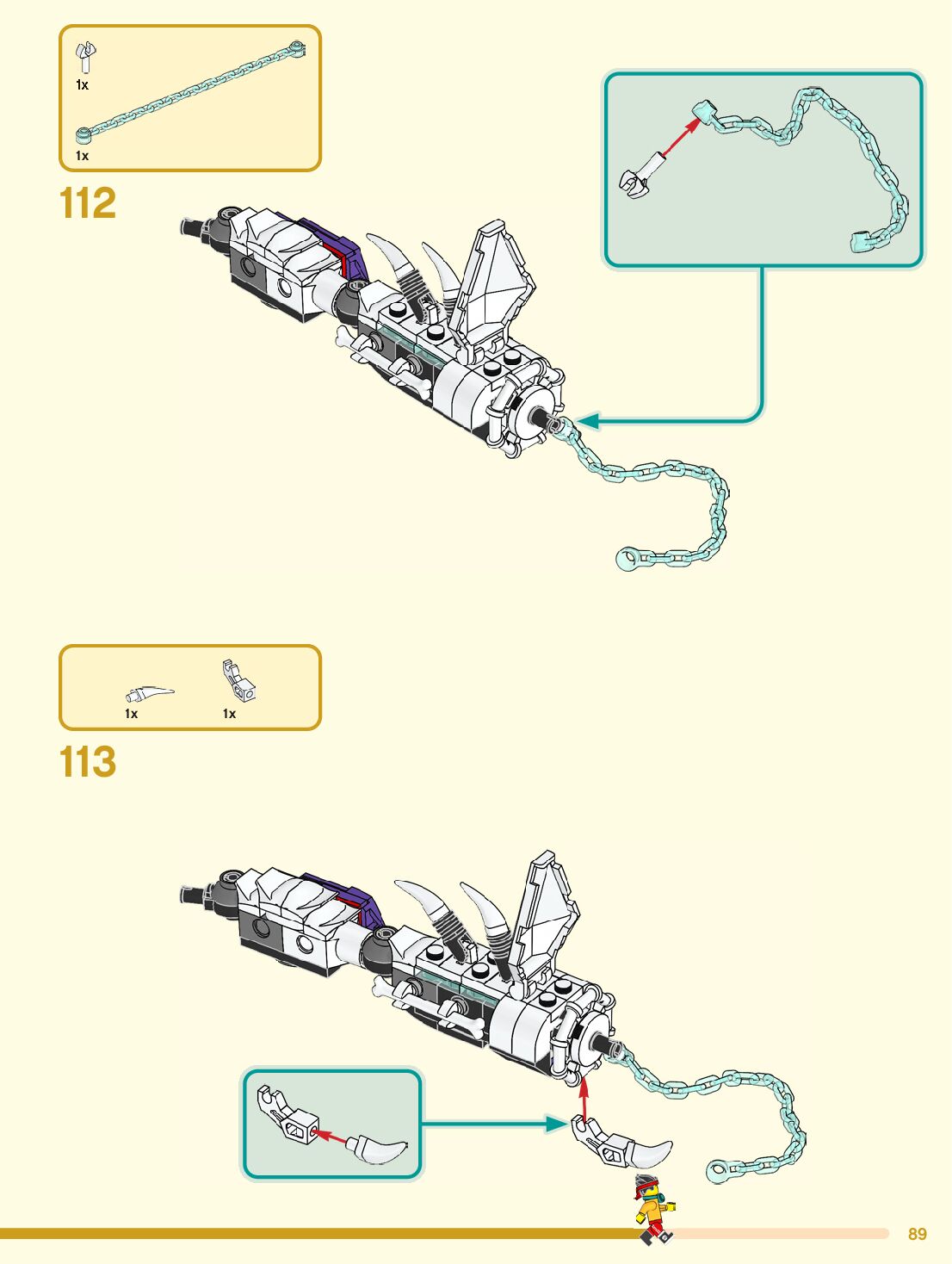 1x

1x

112

1x 1x

113

89