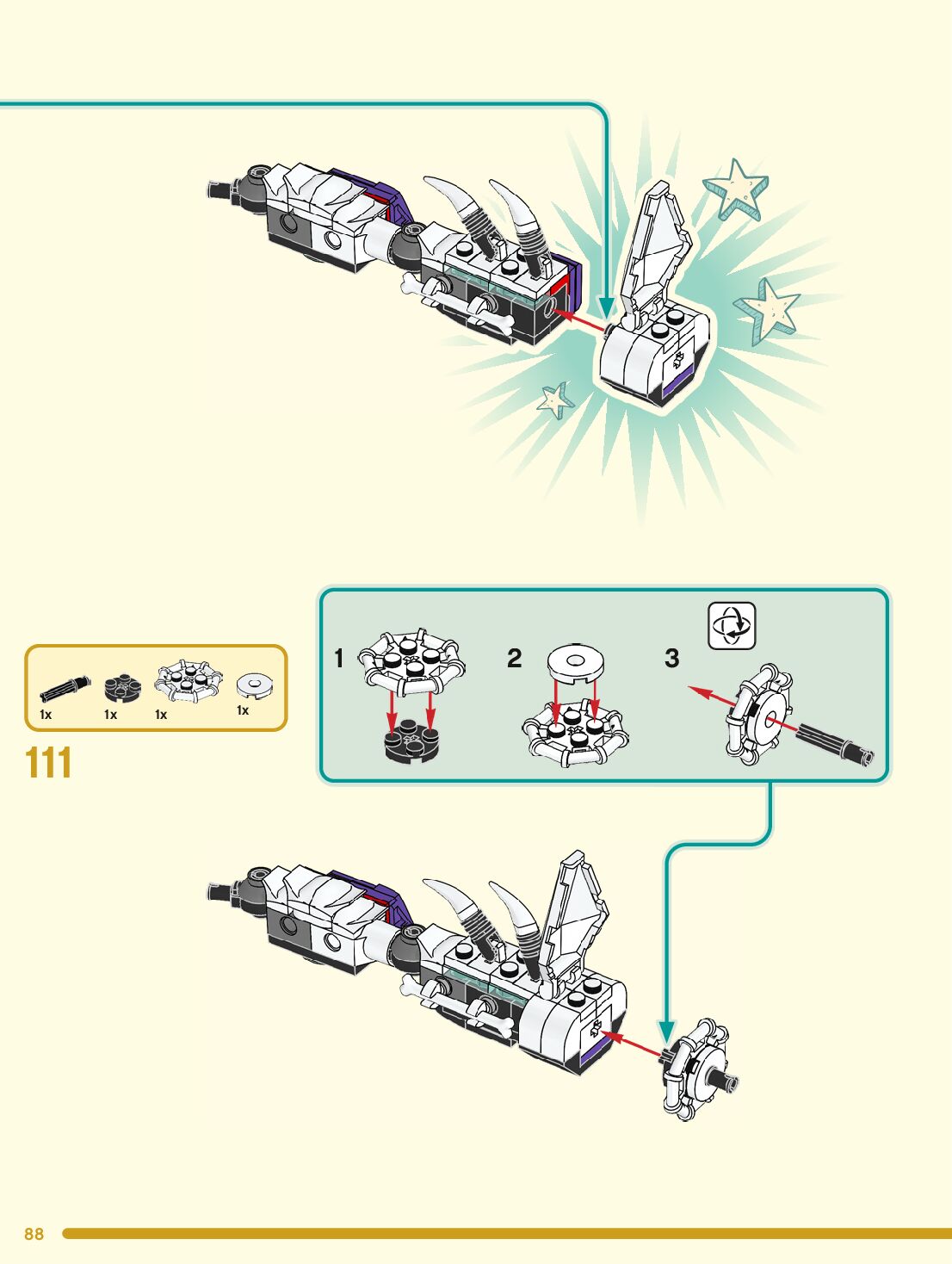 1x 1x 1x 1x

111

1

2

3

88