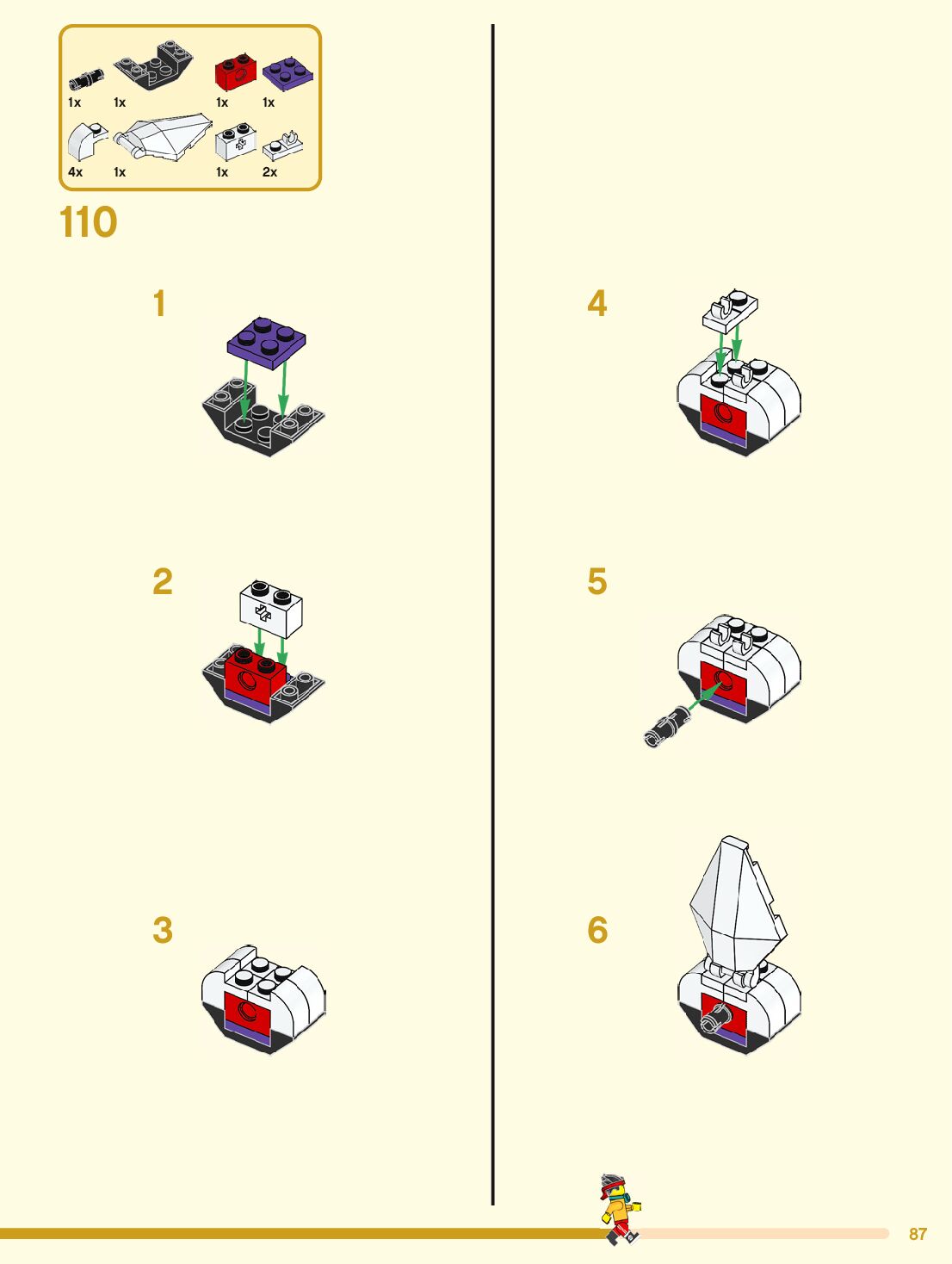 1x 1x 1x 1x
4x 1x 1x 2x

110

1

2

3

4

5

6

87