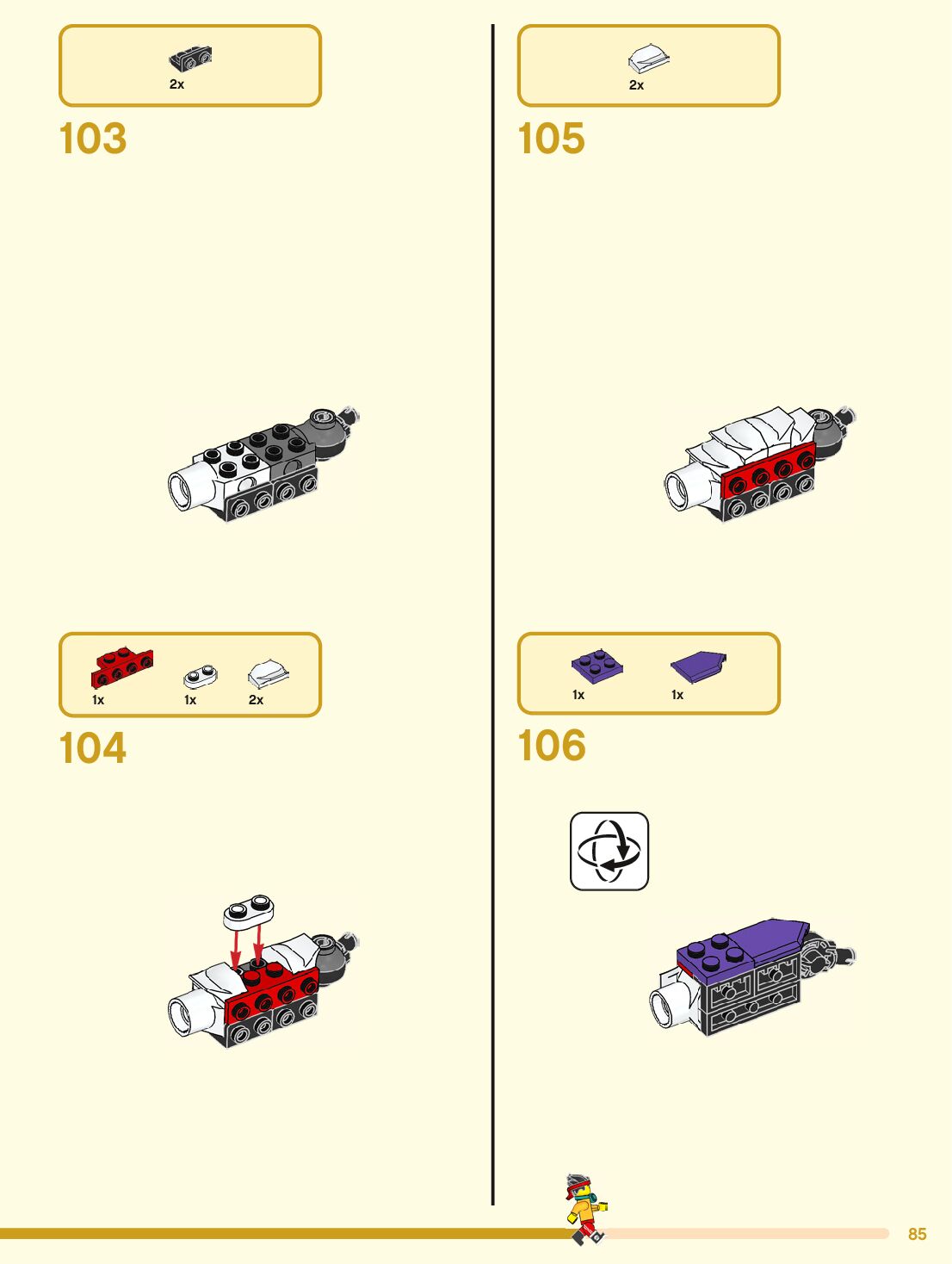 2x

103

1x 1x 2x

104

2x

105

1x 1x

106

85