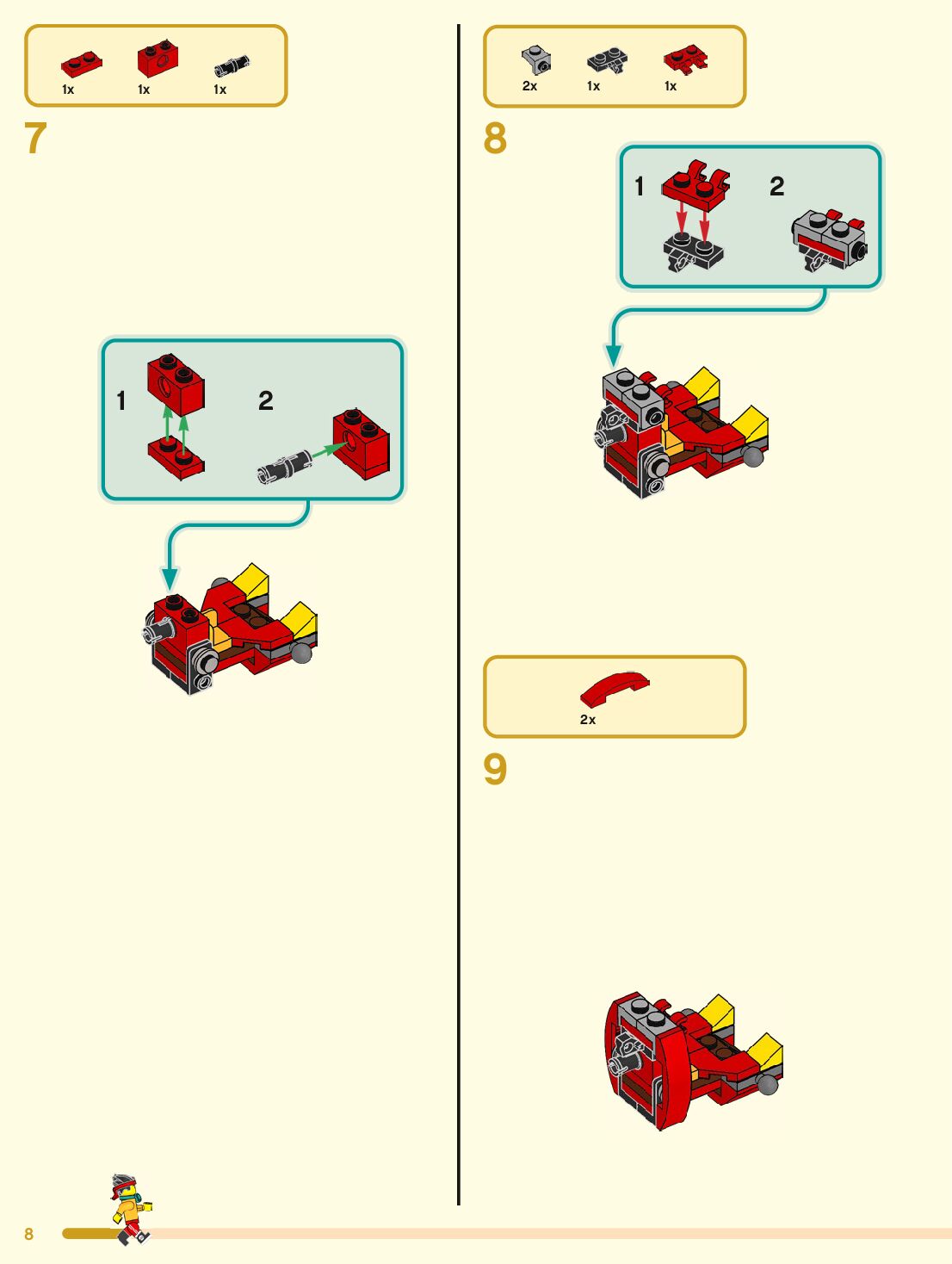 1x 1x 1x

7

1

2

2x 1x 1x

8

1

2

2x

9

8