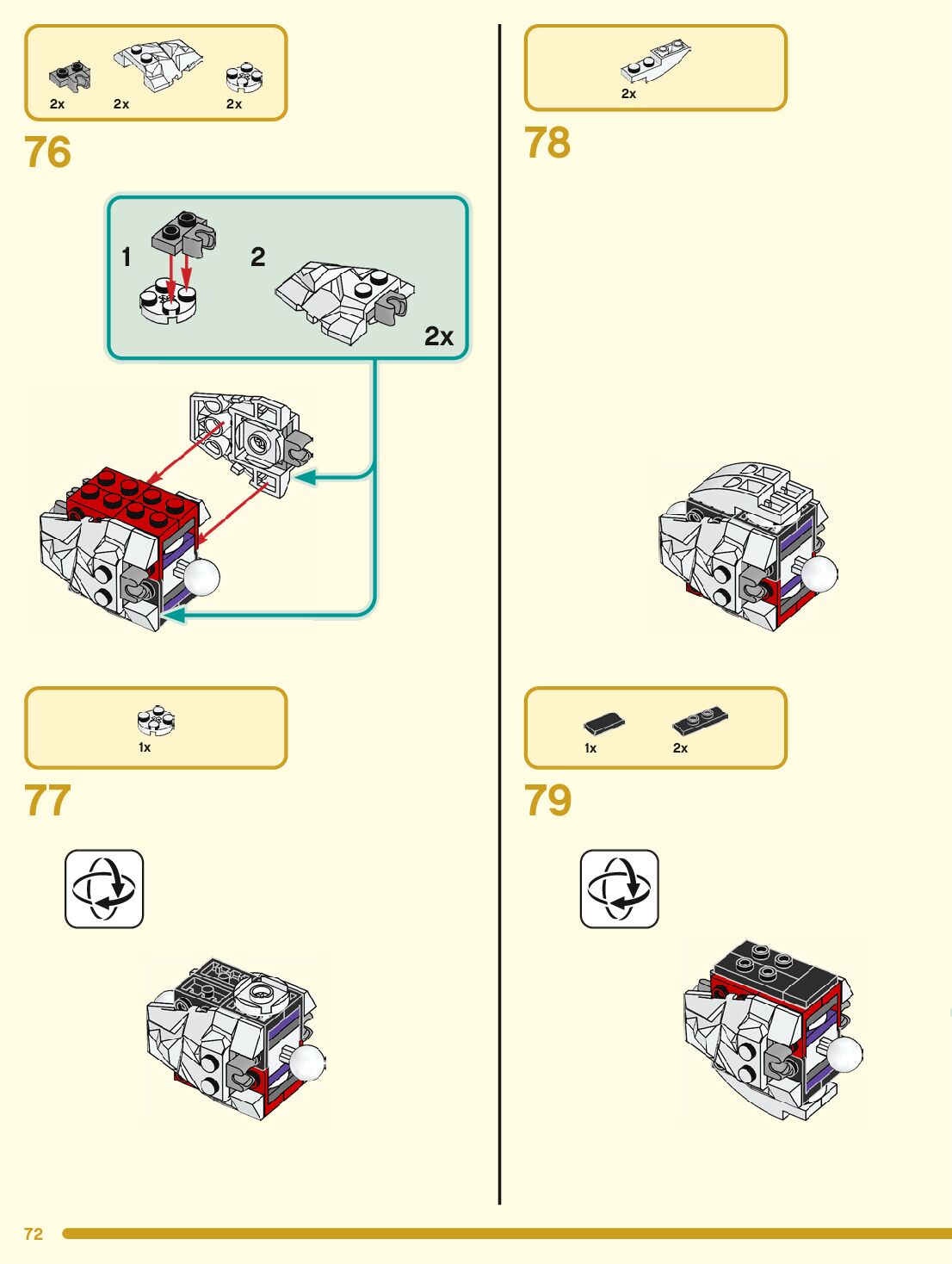 2x 2x 2x

76

1 2

2x

1x

77

2x

78

1x 2x

79

72