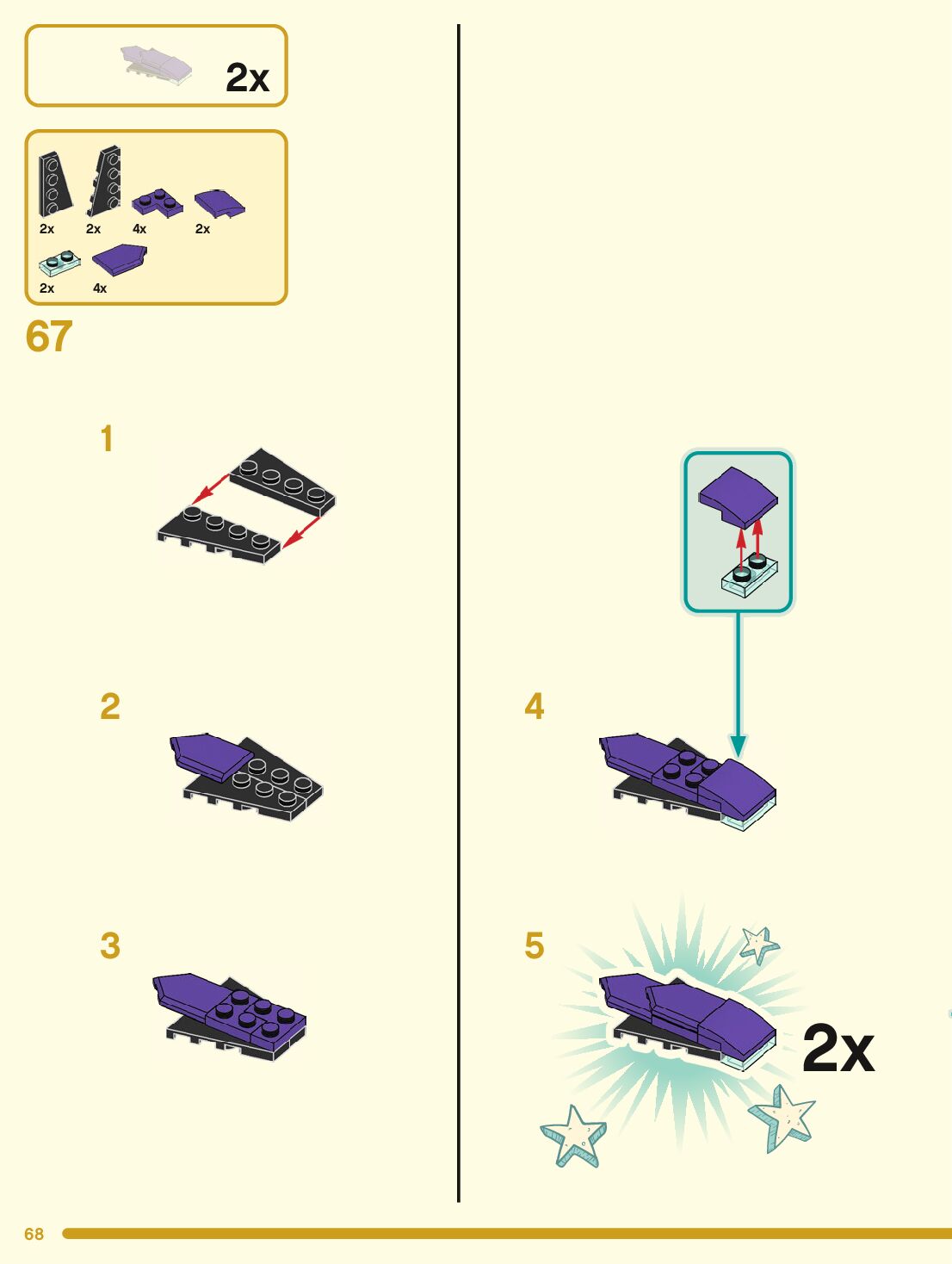 2x

2x 2x 4x 2x
2x 4x

67

1

2

3

4

5

2x

68