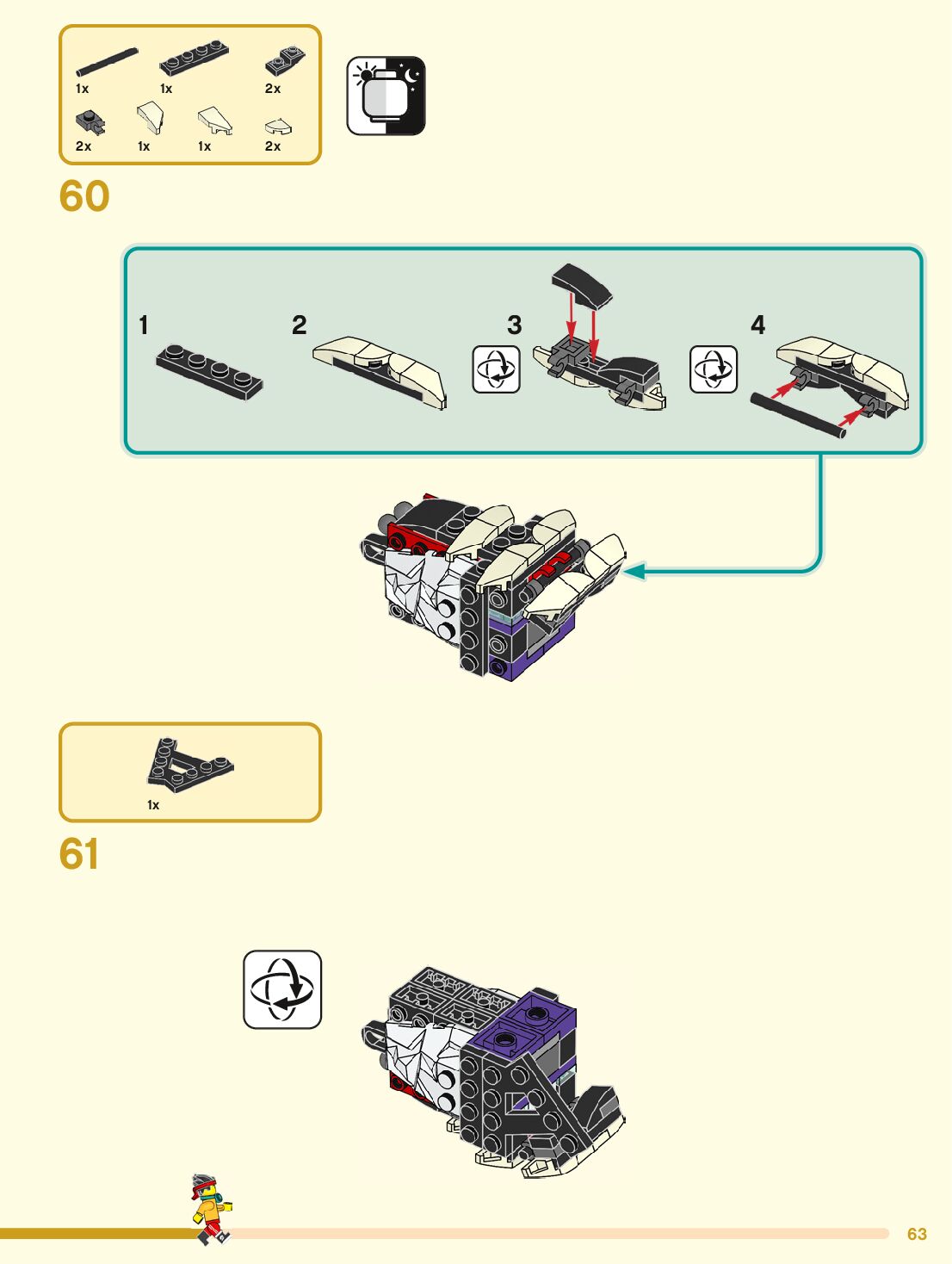 1x 1x 2x
2x 1x 1x 2x

60

1 2 3 4

1x

61

63