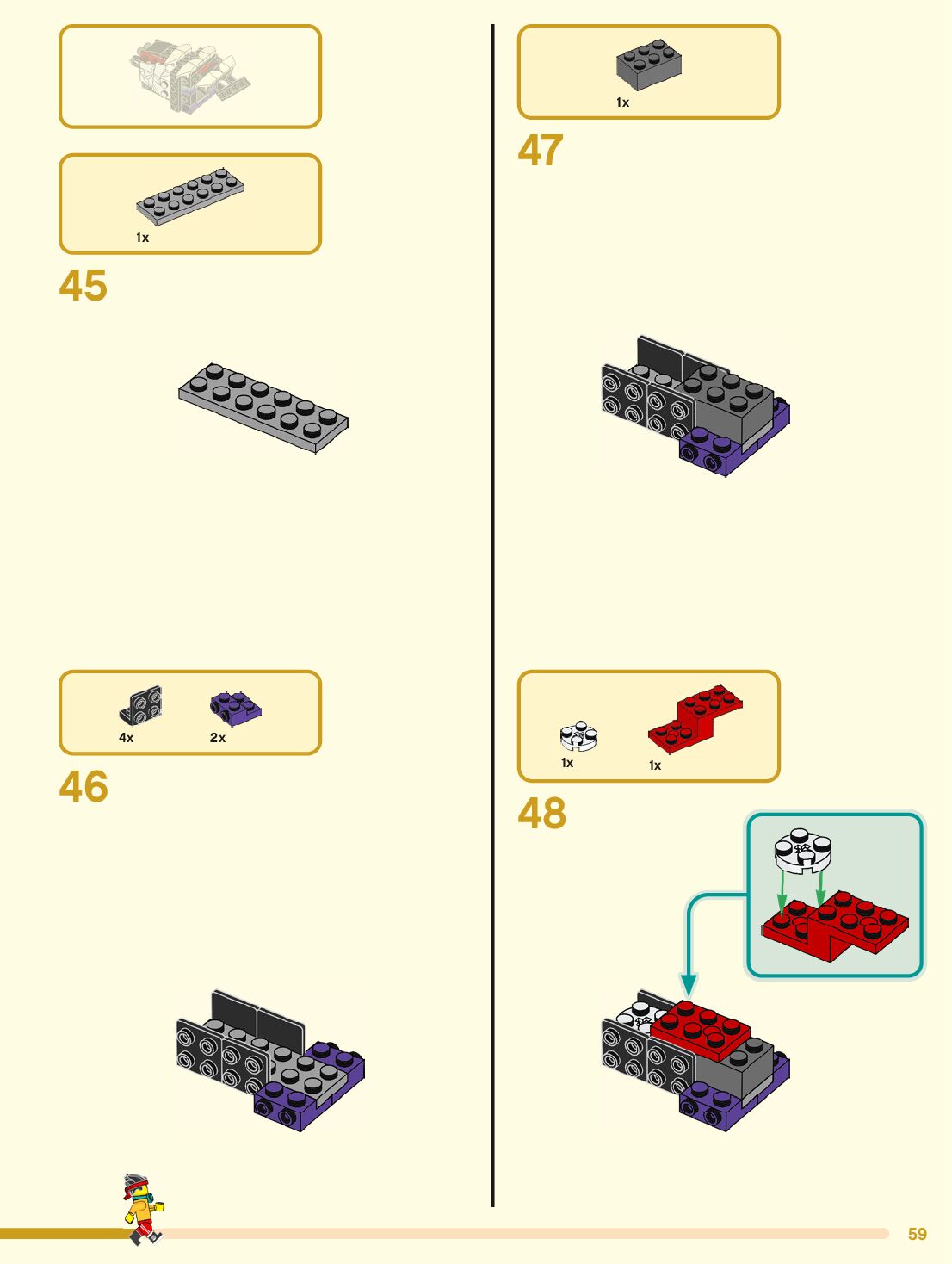 1x

45

4x 2x

46

1x

47

1x 1x

48

59