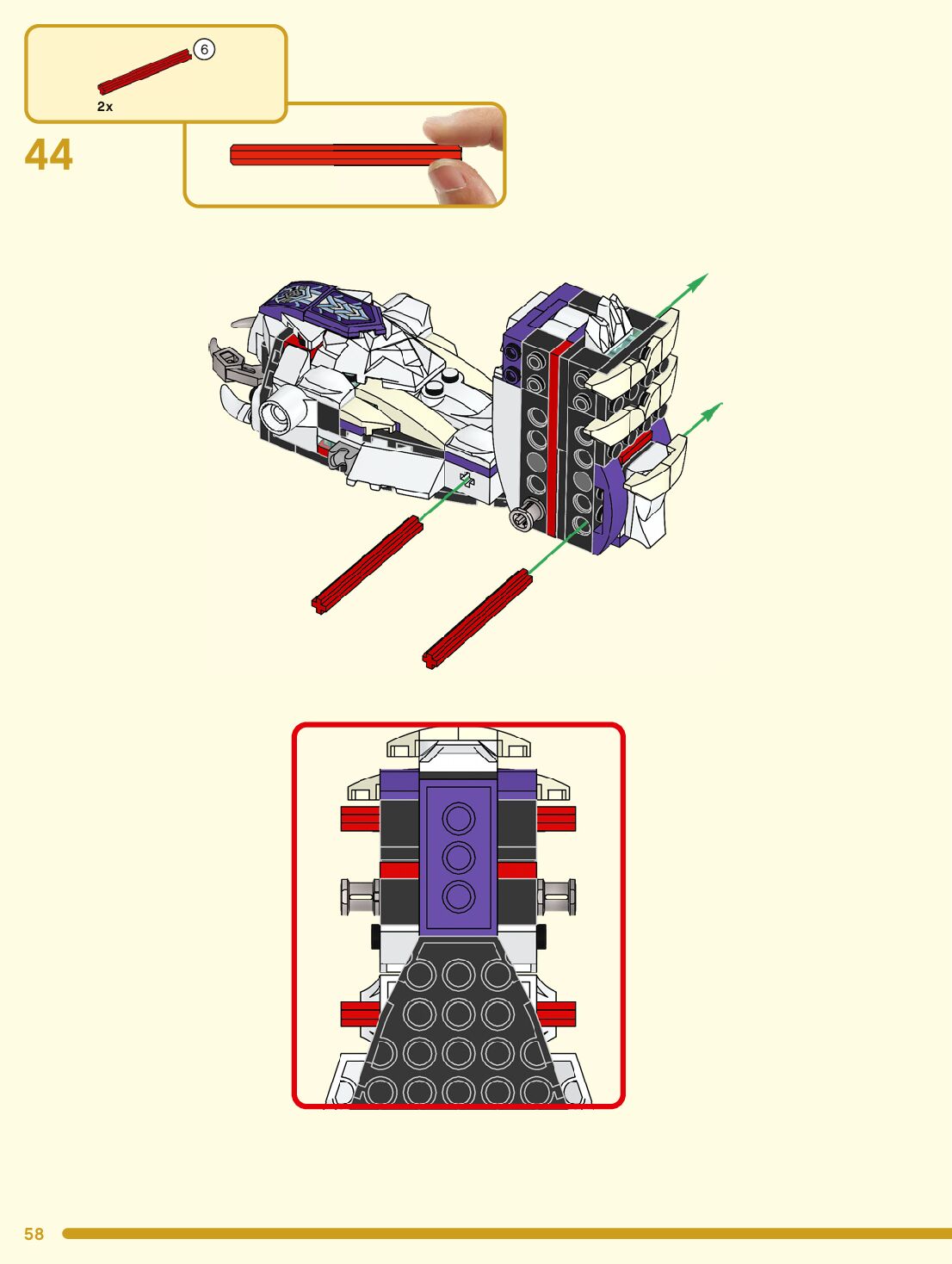 6
2x
44
58