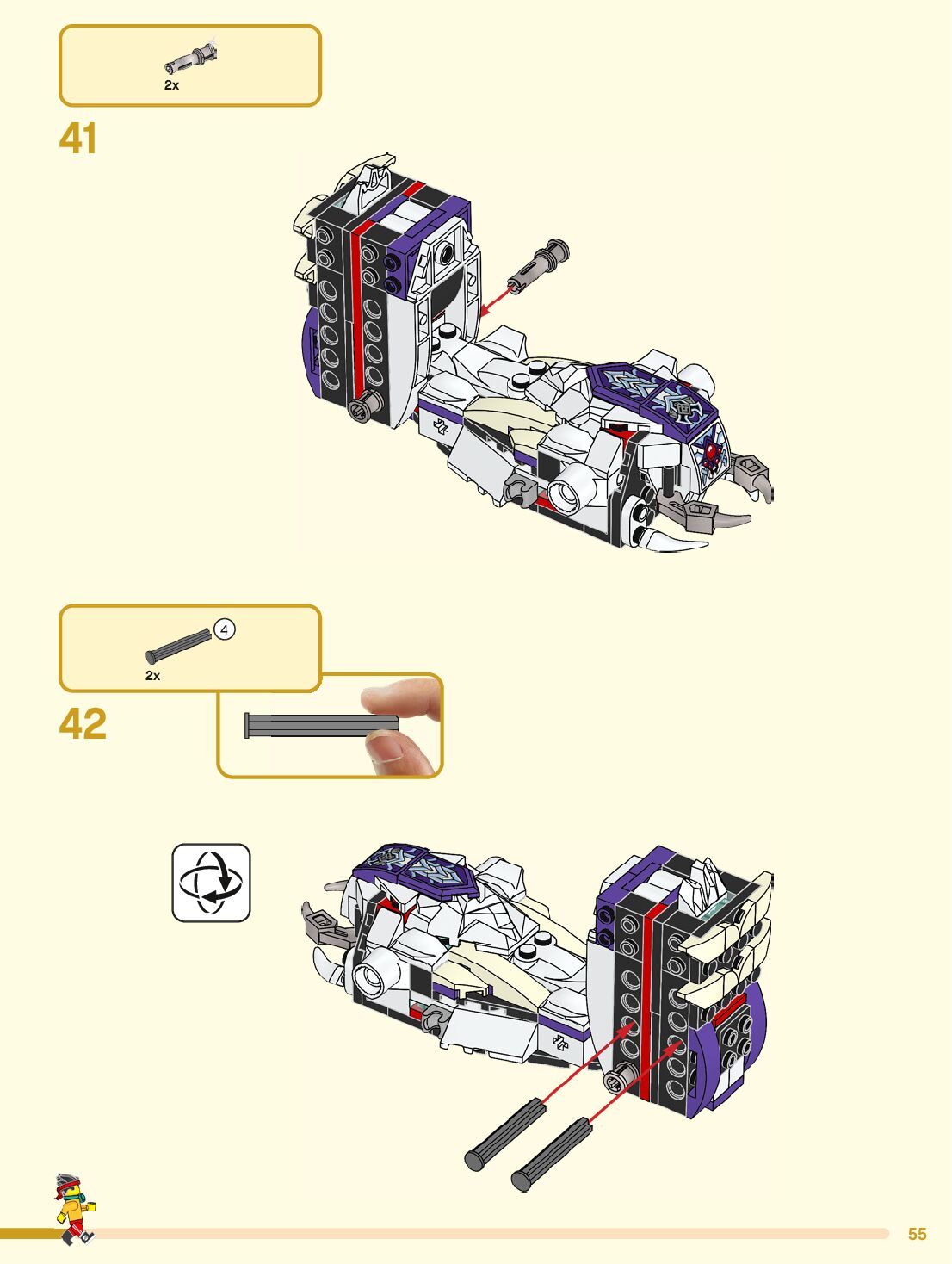 2x

41

4

2x

42

55