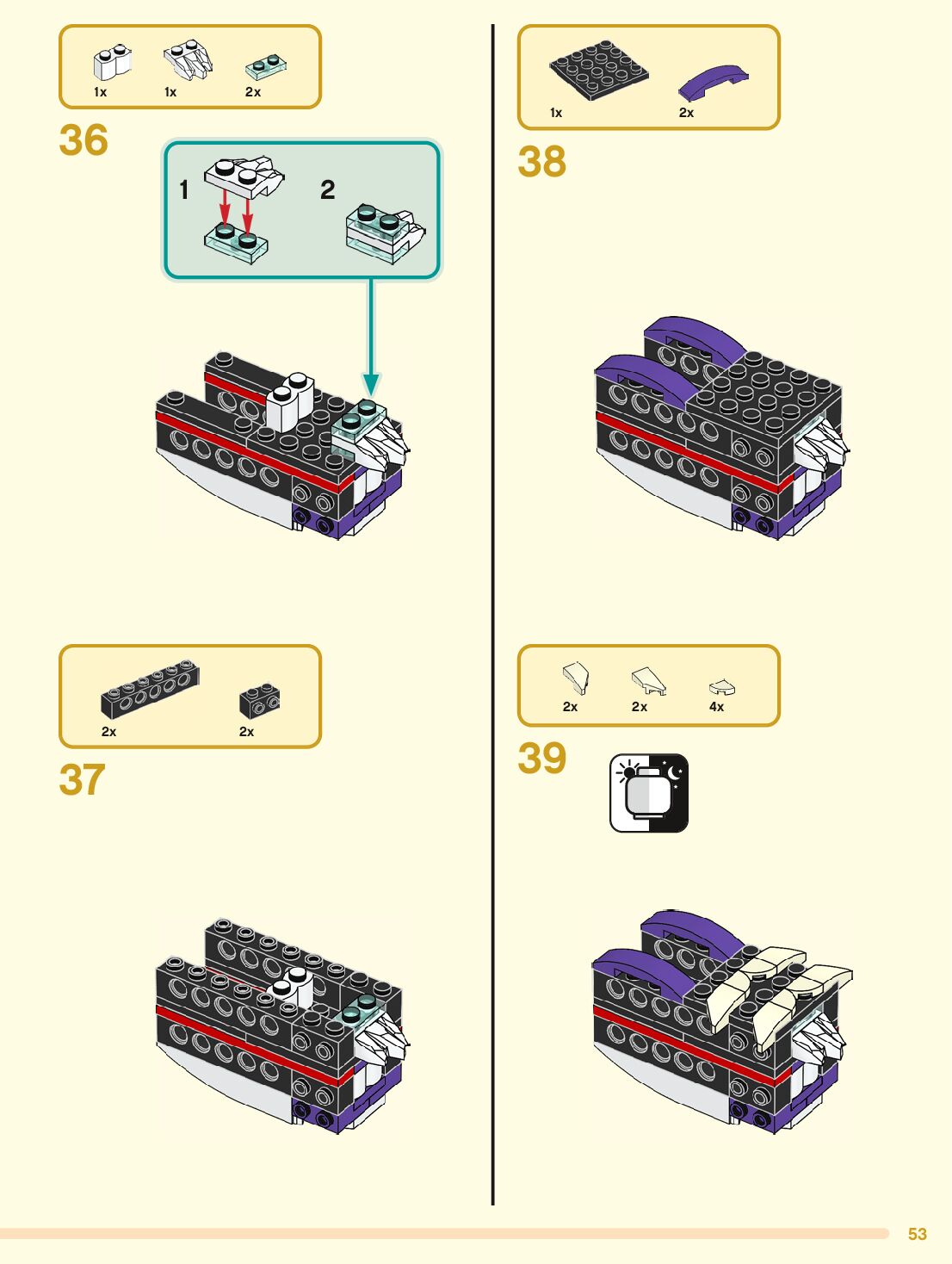 1x 1x 2x

36

1

2

2x 2x

37

1x 2x

38

2x 2x 4x

39

53