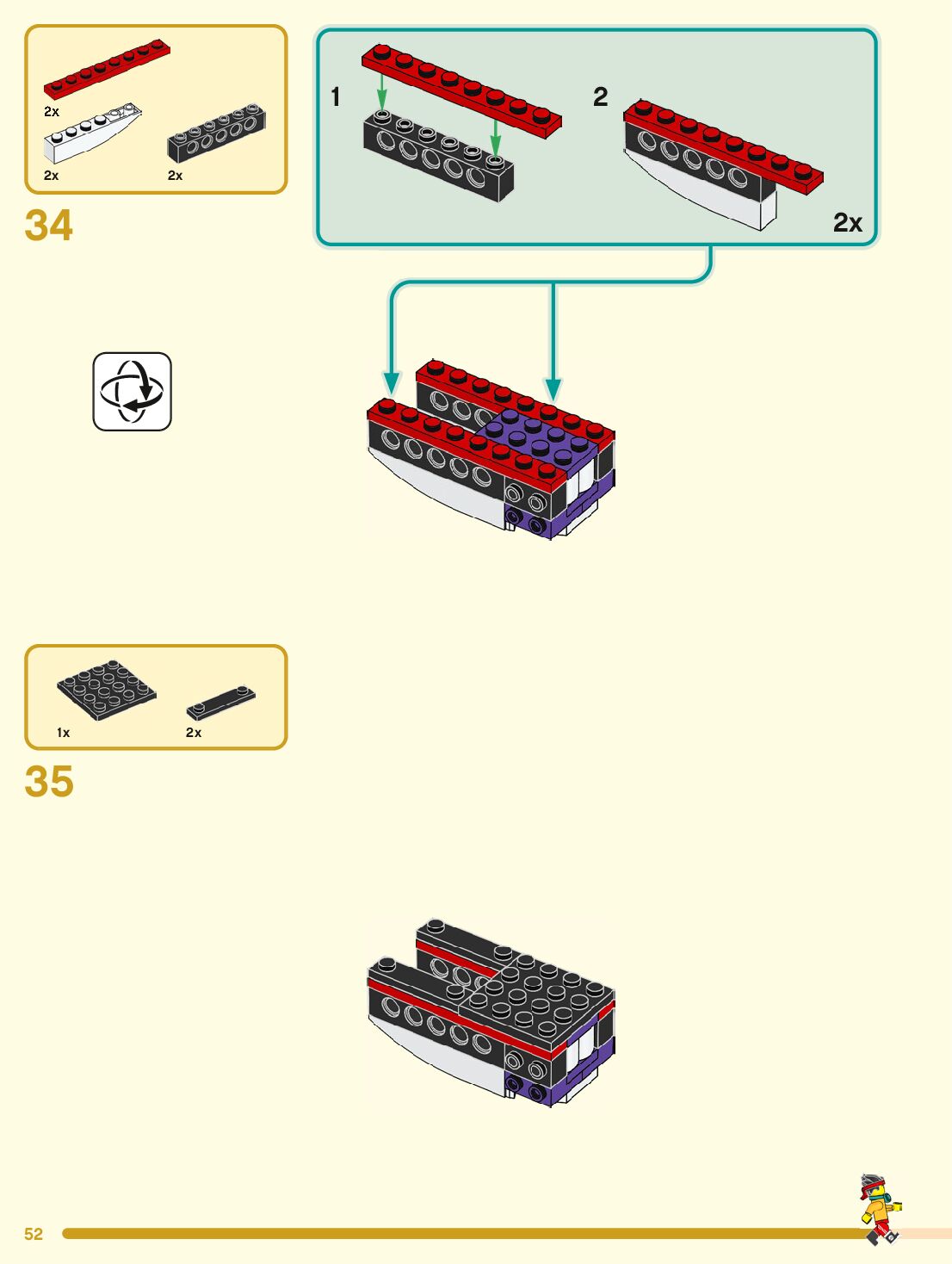 2x
2x
2x
34
1
2
2x
1x
2x
35
52