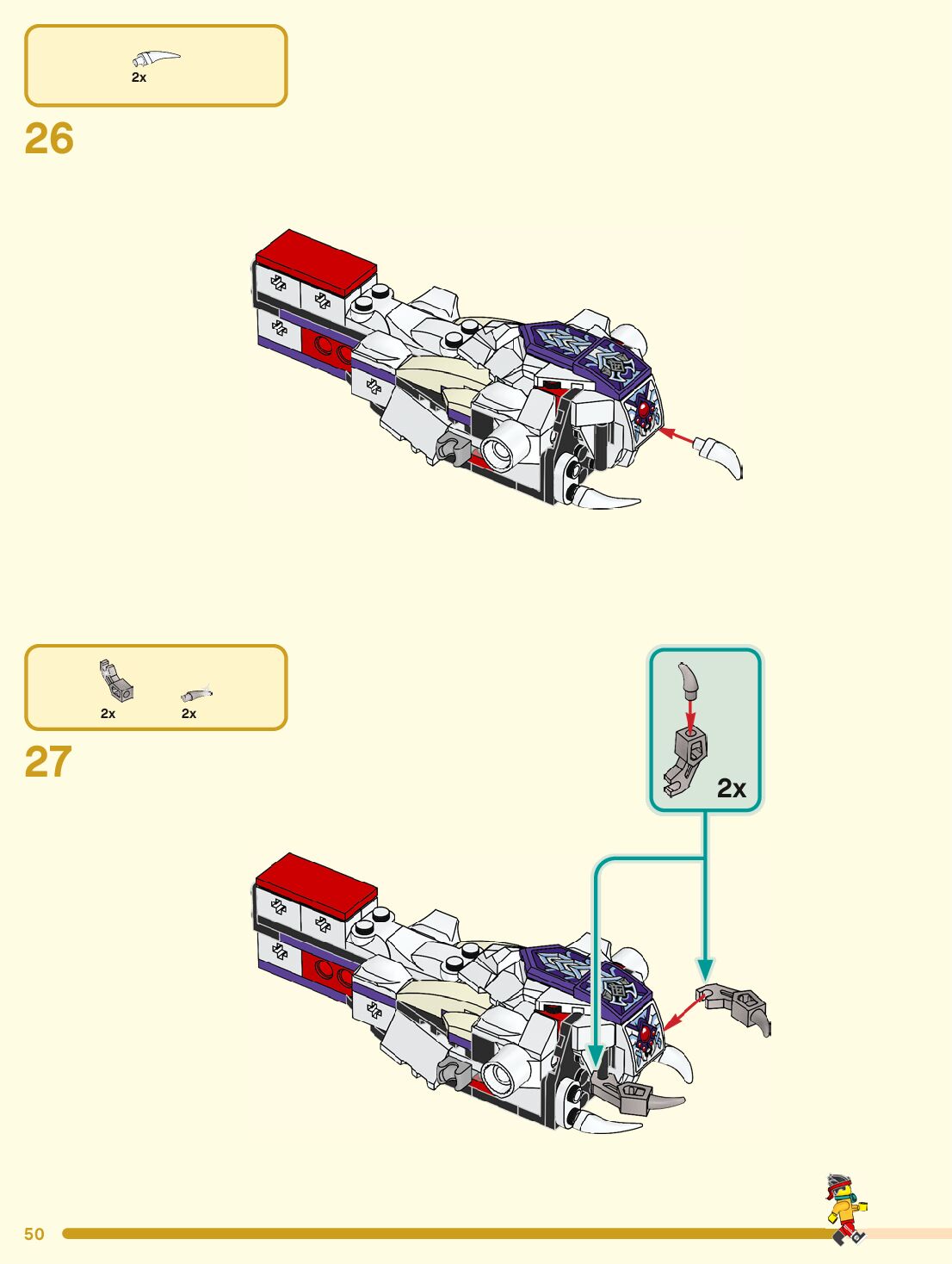 2x

26

2x

2x

27

2x

50