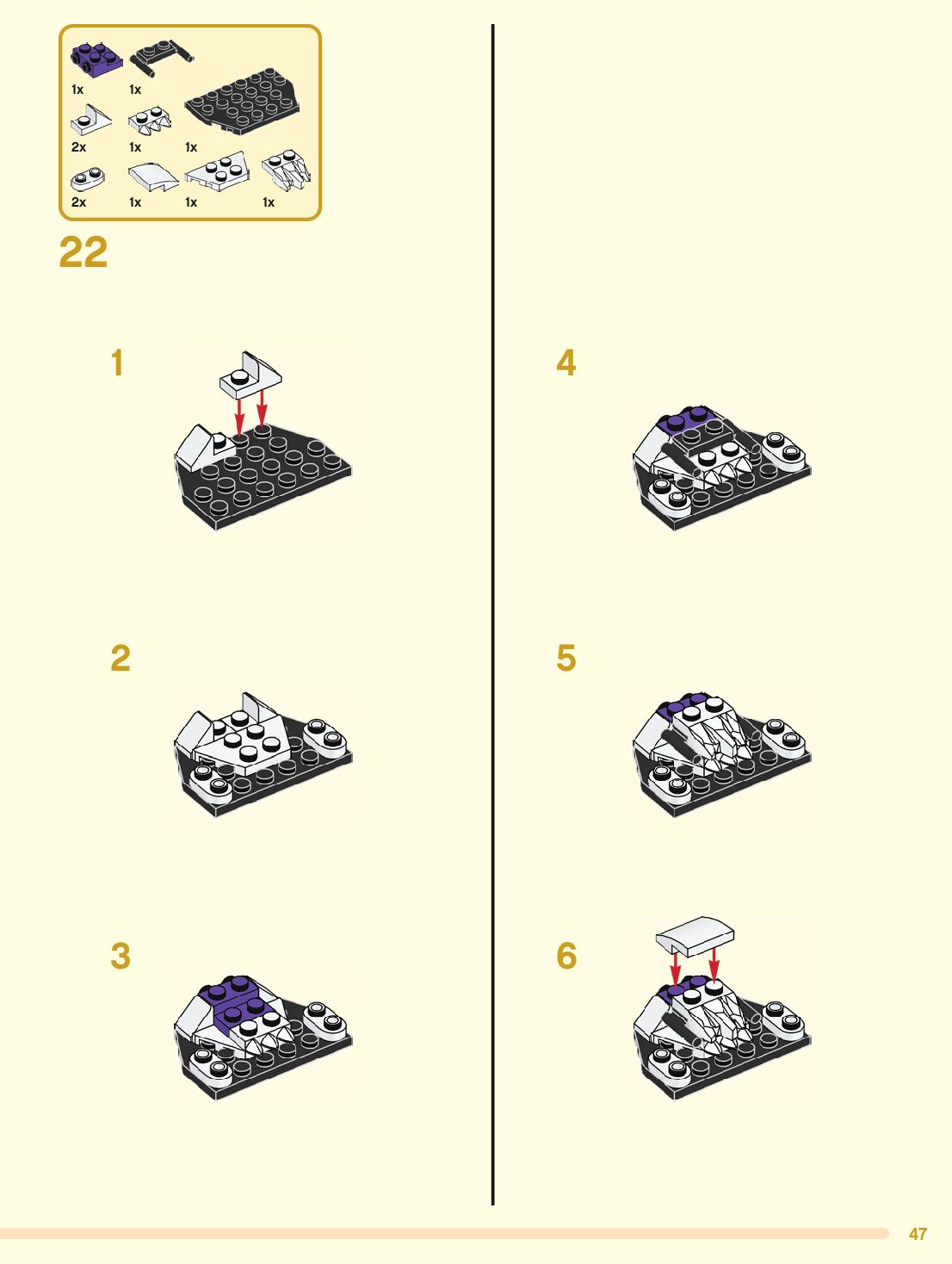 1x 1x
2x 1x 1x
2x 1x 1x 1x

22

1

2

3

4

5

6

47