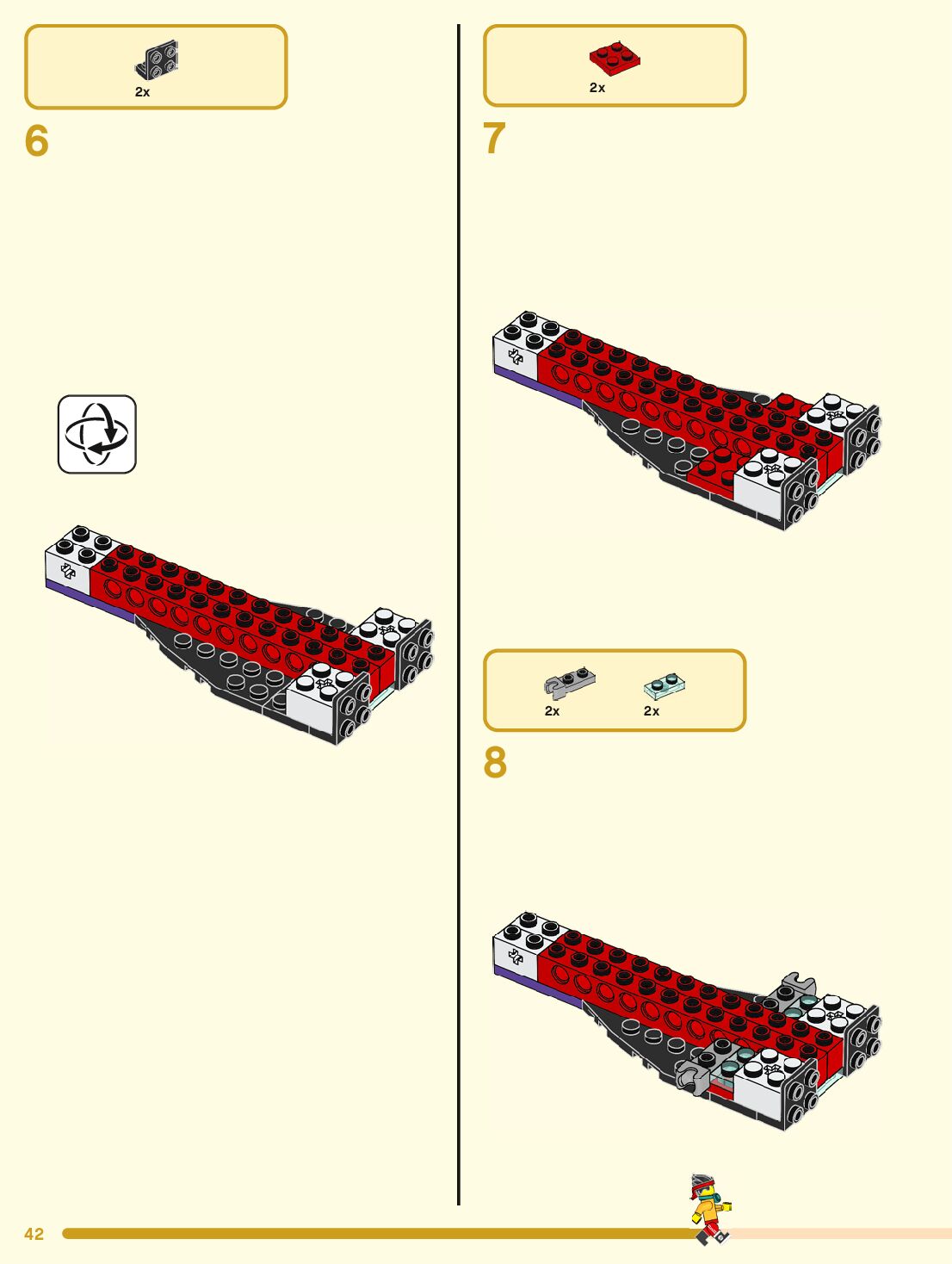 2x

6

2x

7

2x

2x

8

42