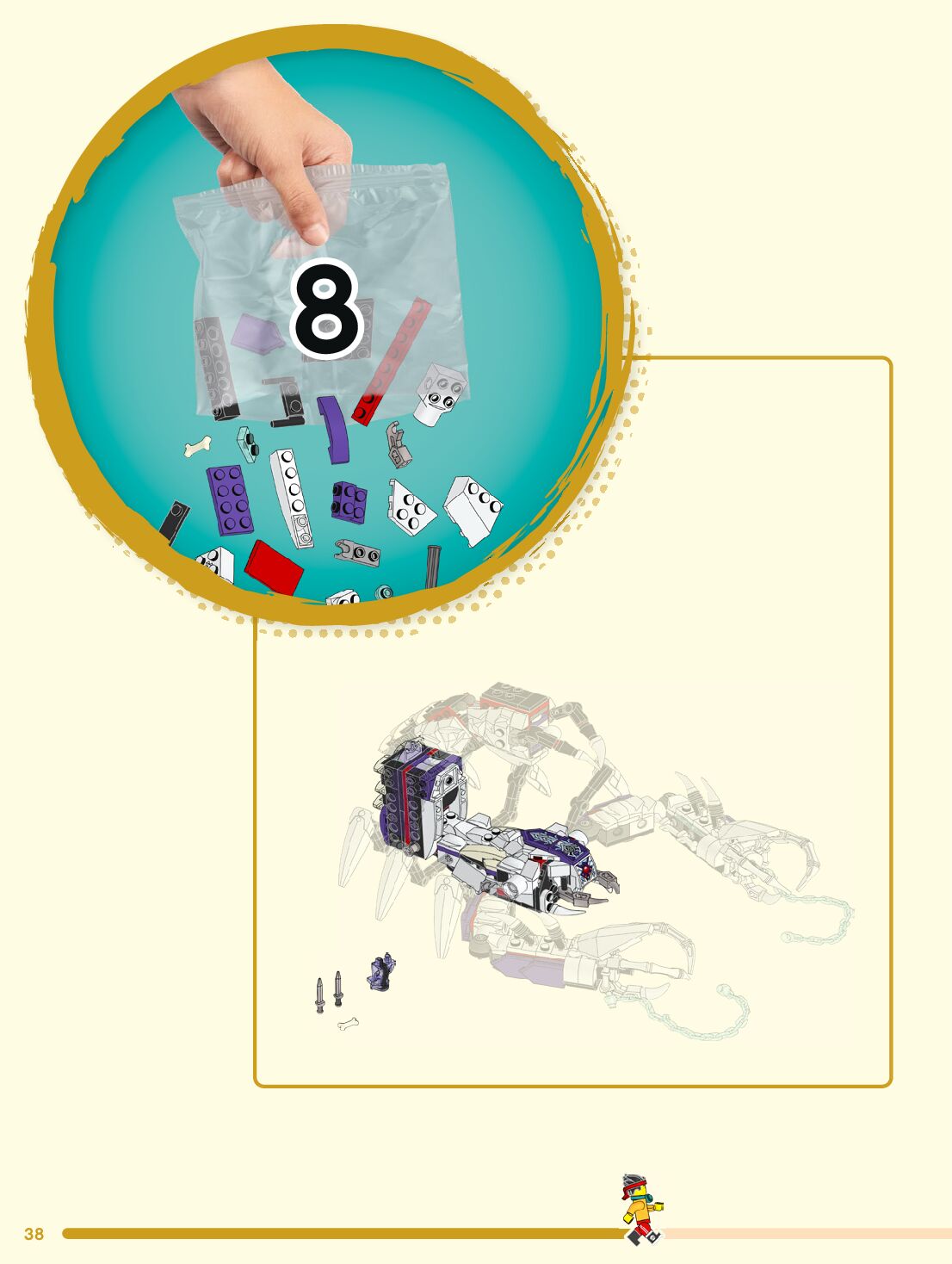 8

38