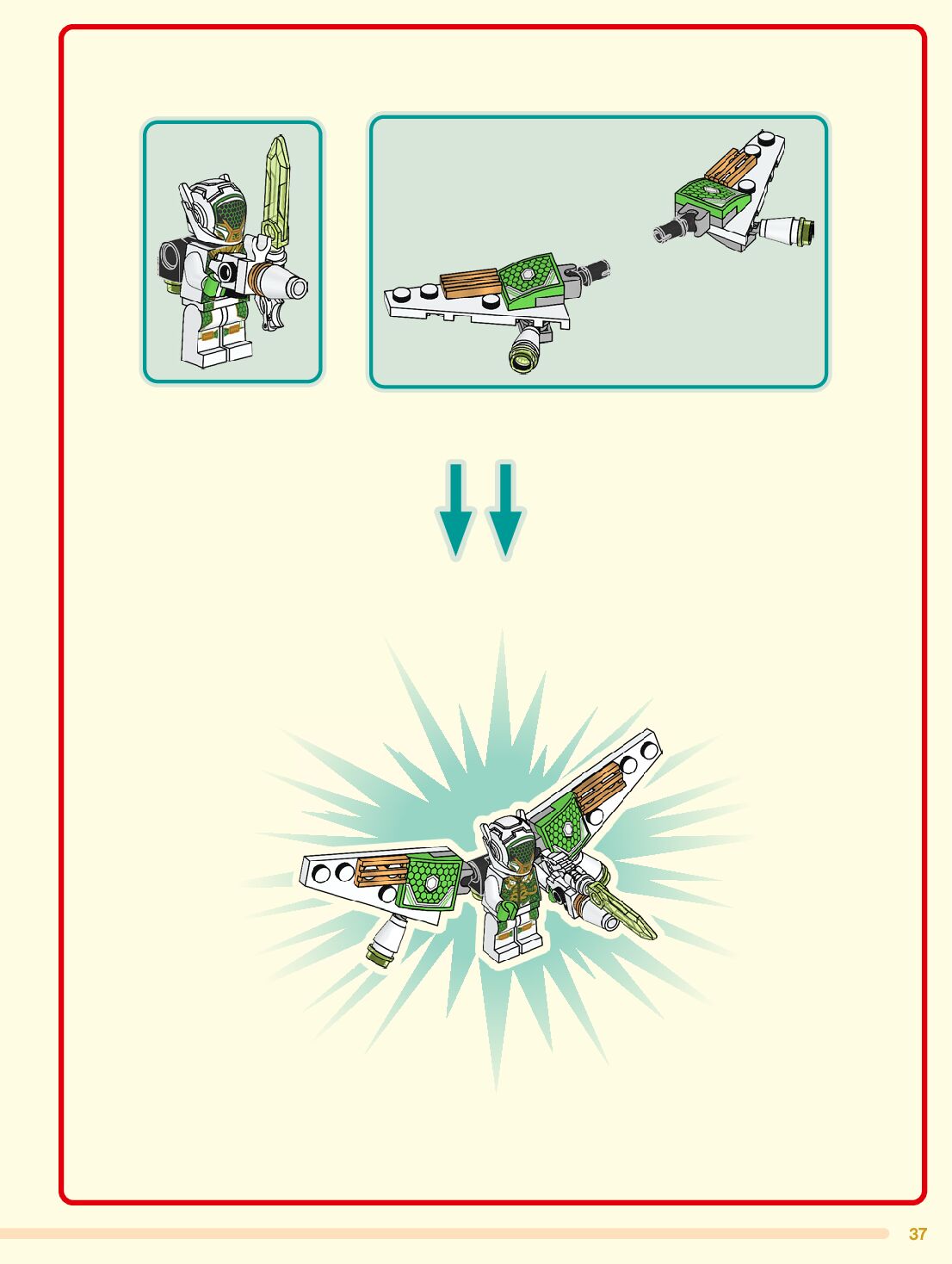 37