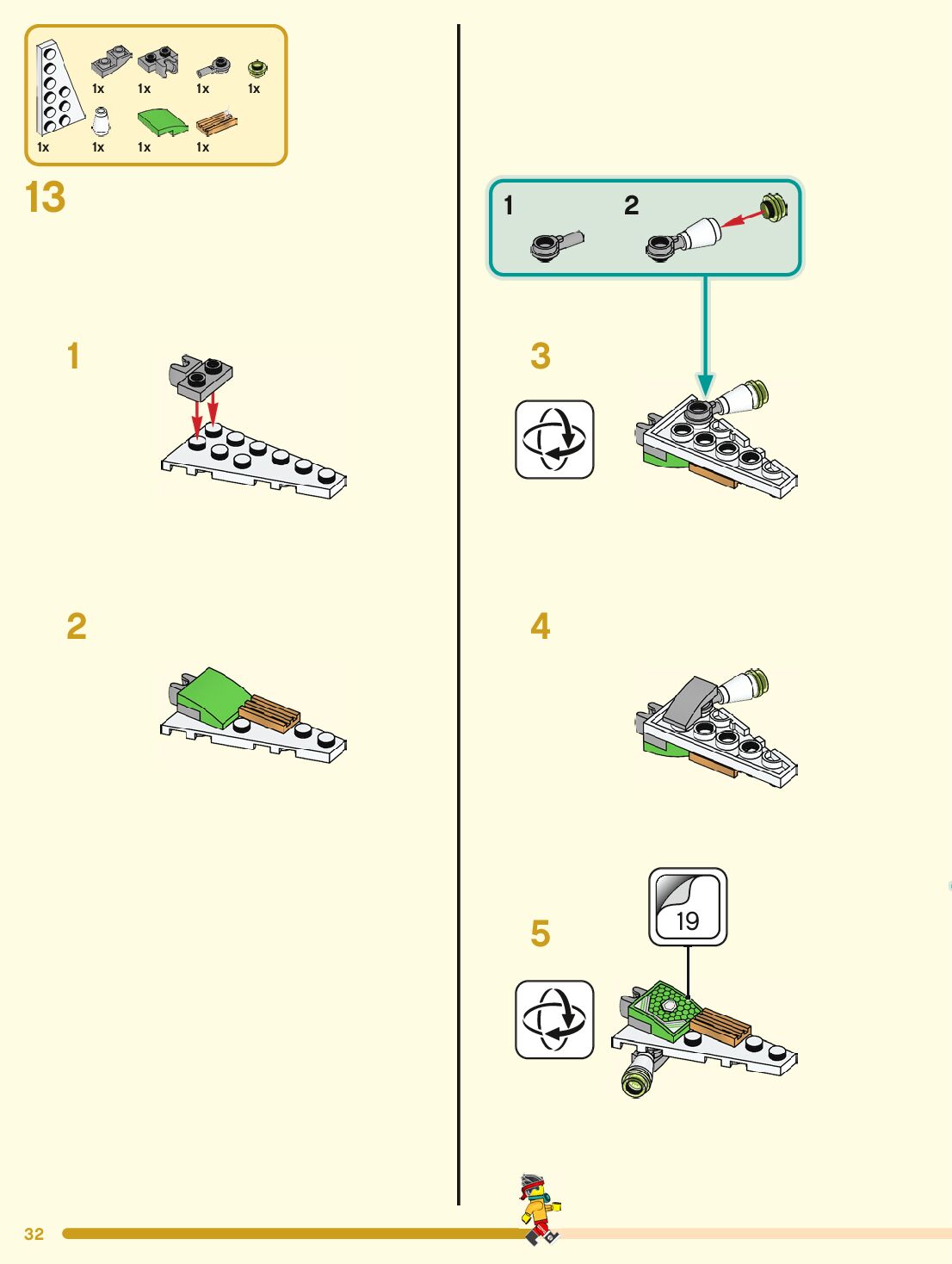 1x 1x 1x 1x
1x 1x 1x 1x

13

1

2

1 2

3

4

5

19

32