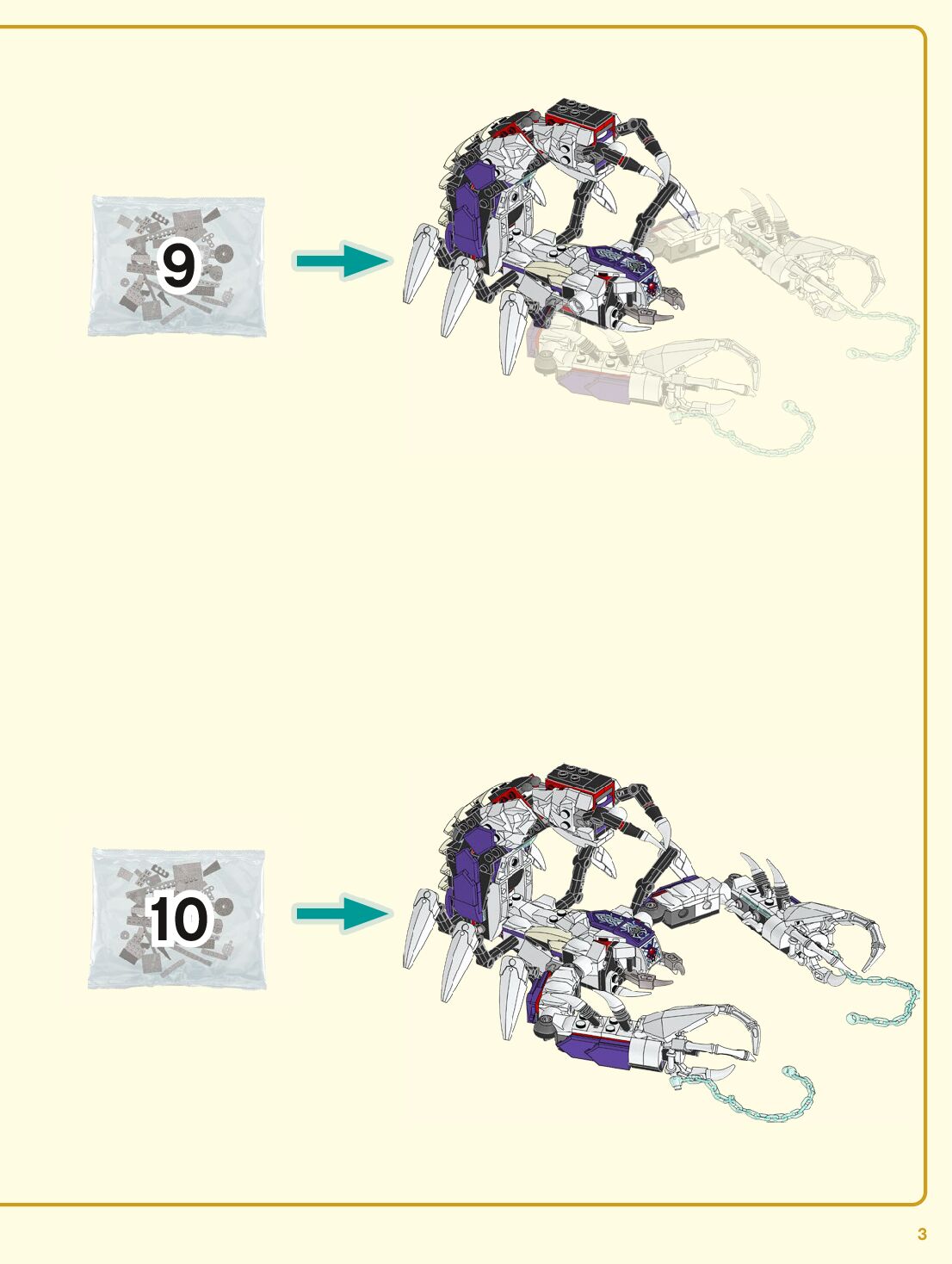 9

10

3