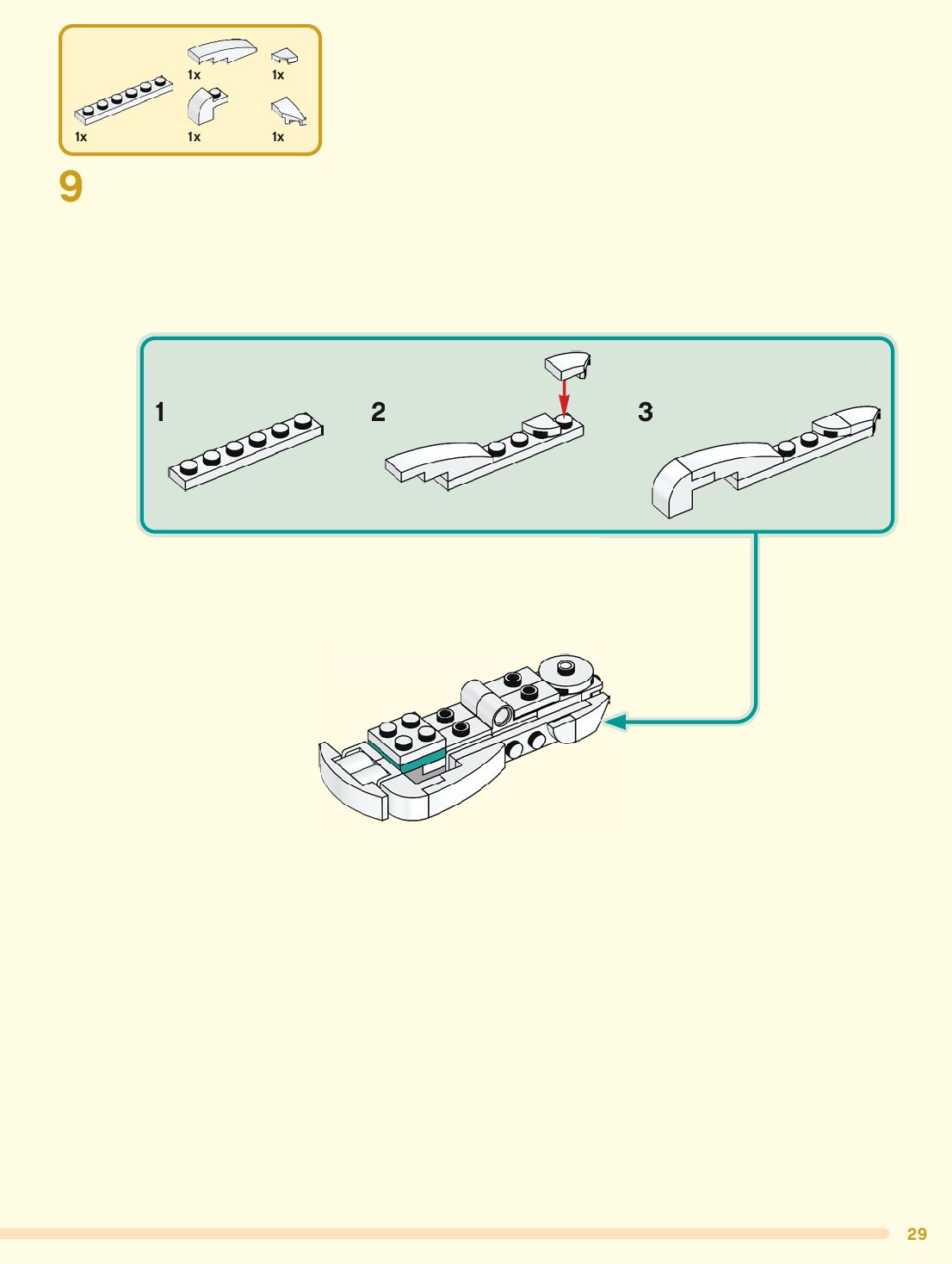 1x 1x
1x 1x 1x

9

1 2 3

29