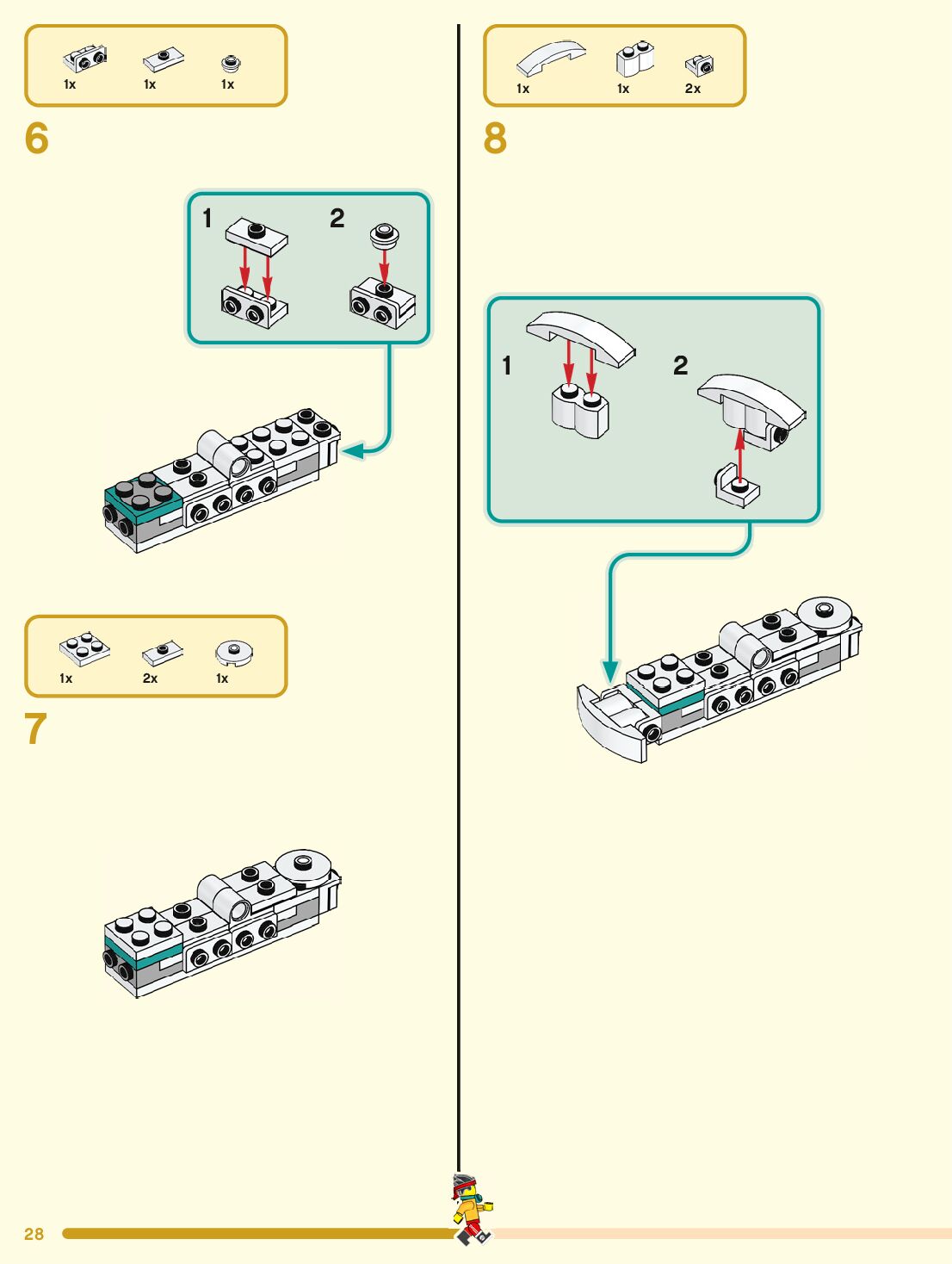 1x 1x 1x

6

1 2

1x 2x 1x

7

1x 1x 2x

8

1 2

28