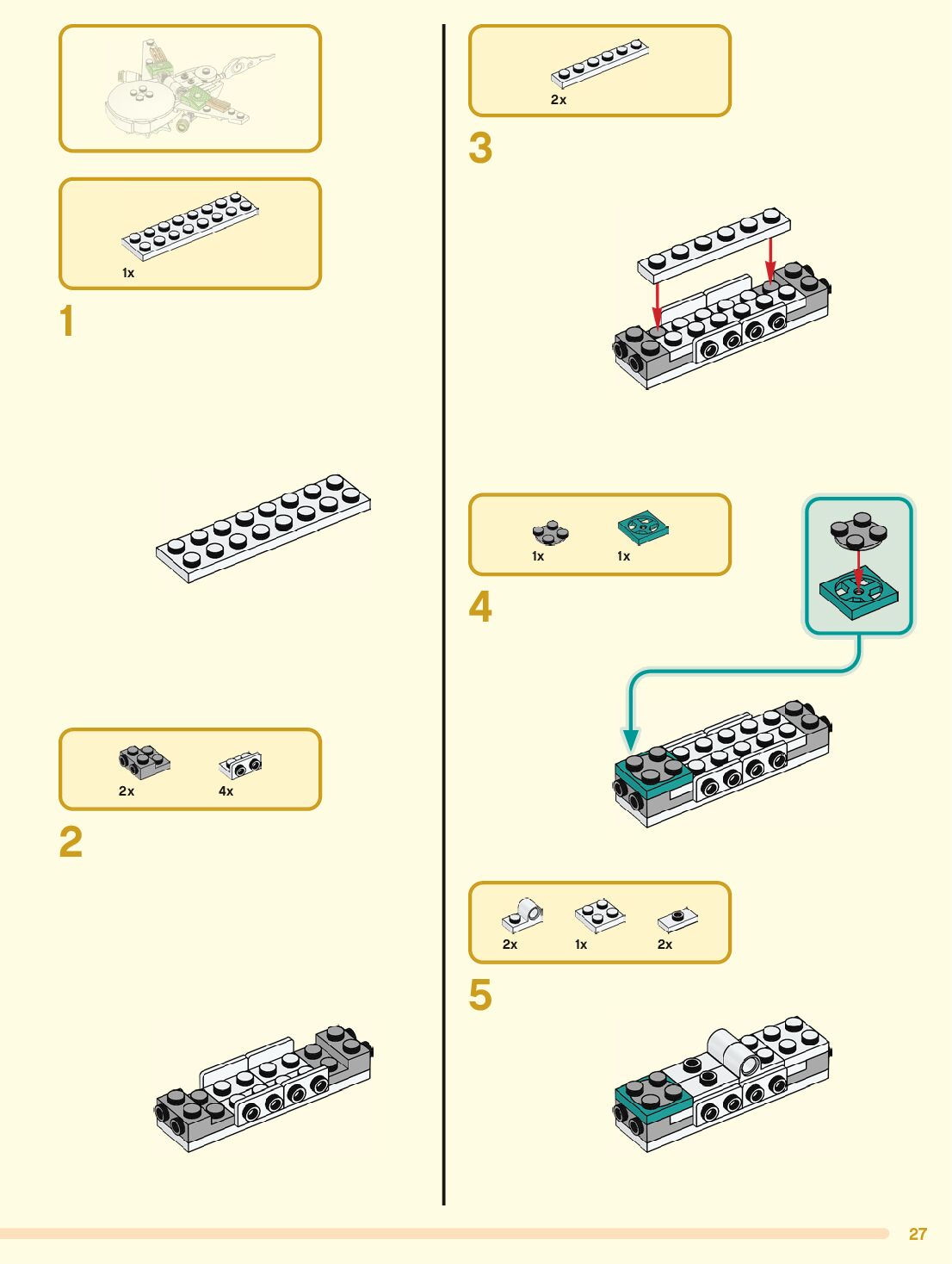 1x

1

2x 4x

2

2x

3

1x 1x

4

2x 1x 2x

5

27