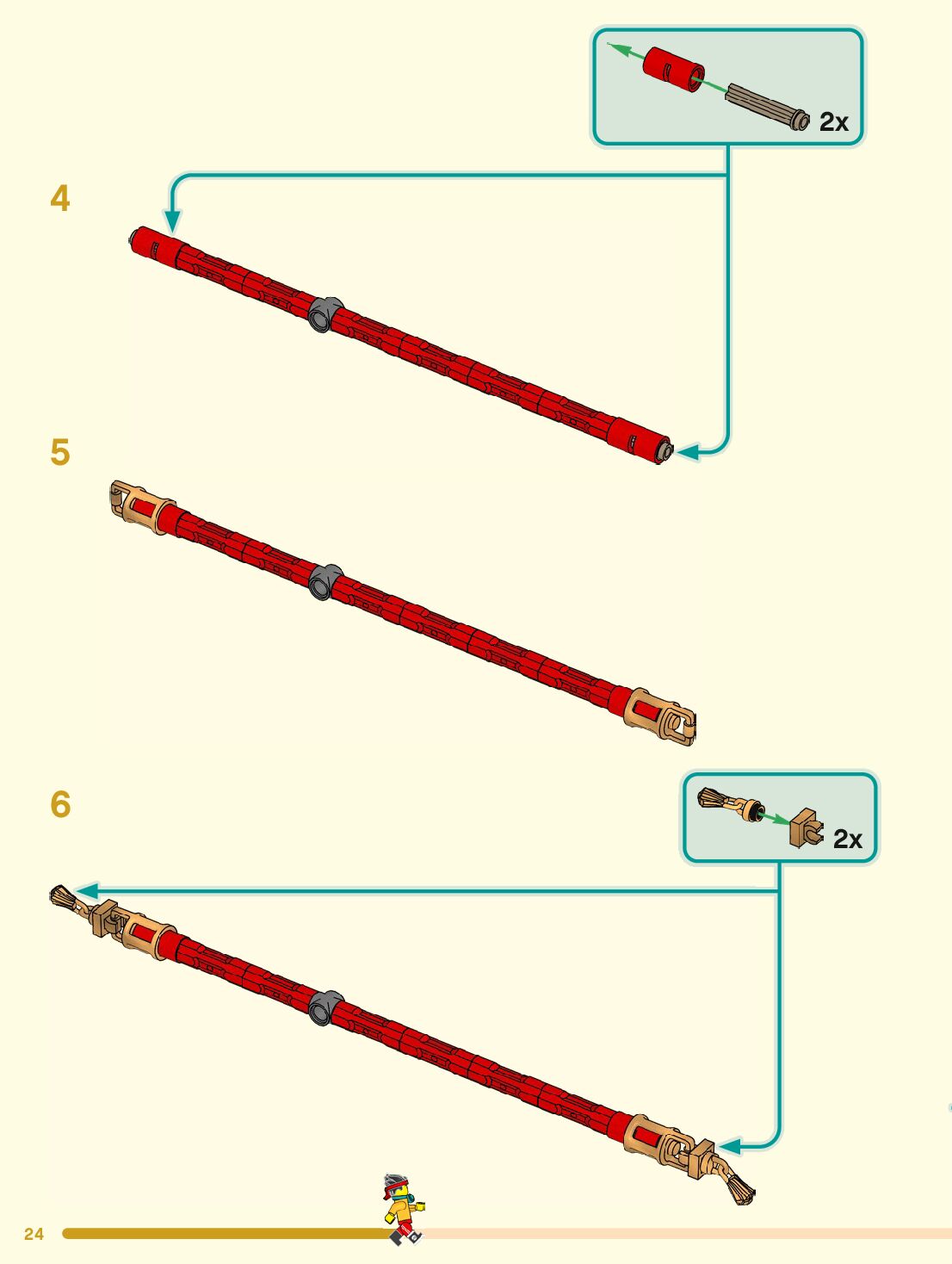 2x

4

5

6

2x

24