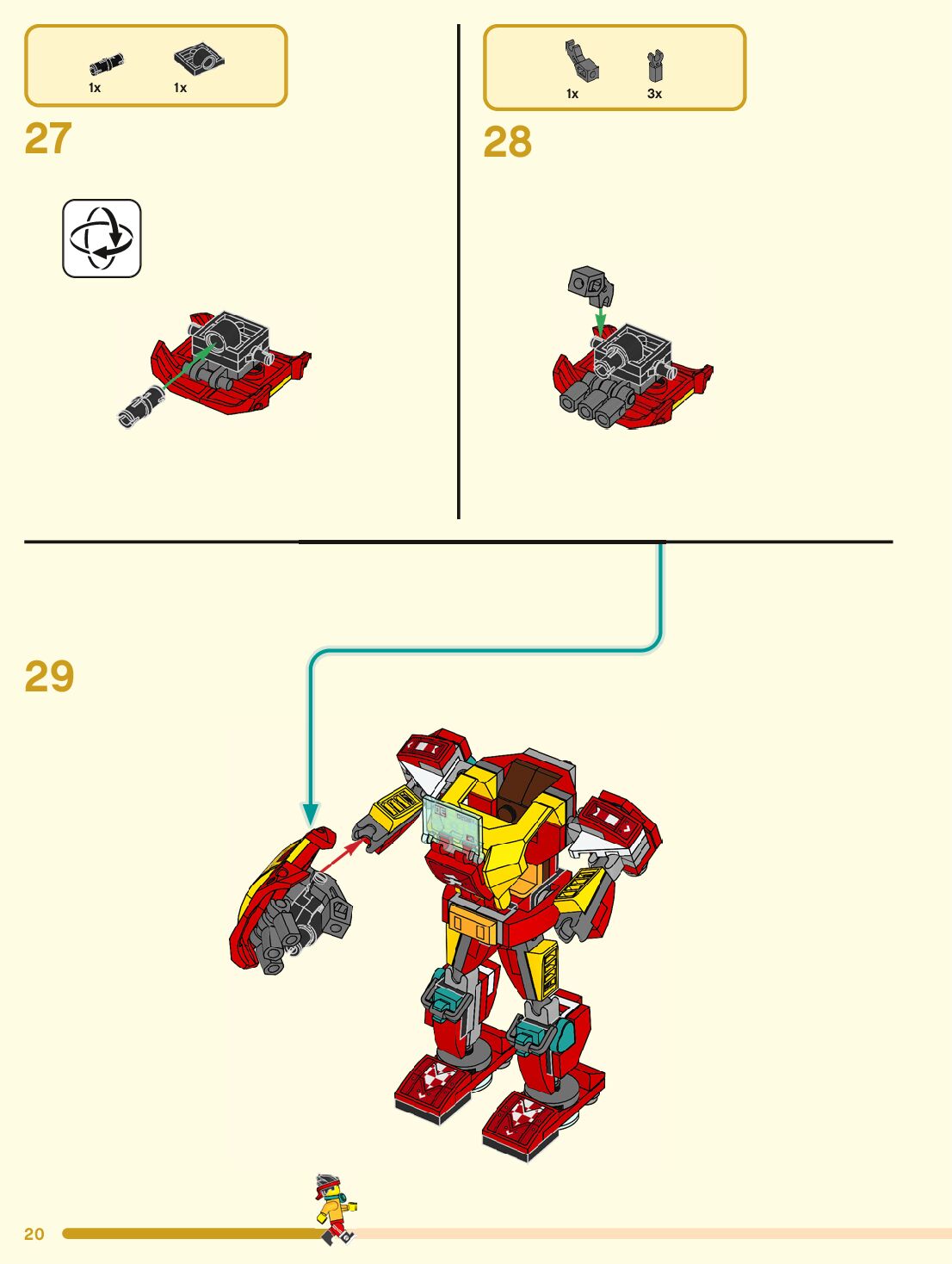 1x 1x

27

1x 3x

28

29

20