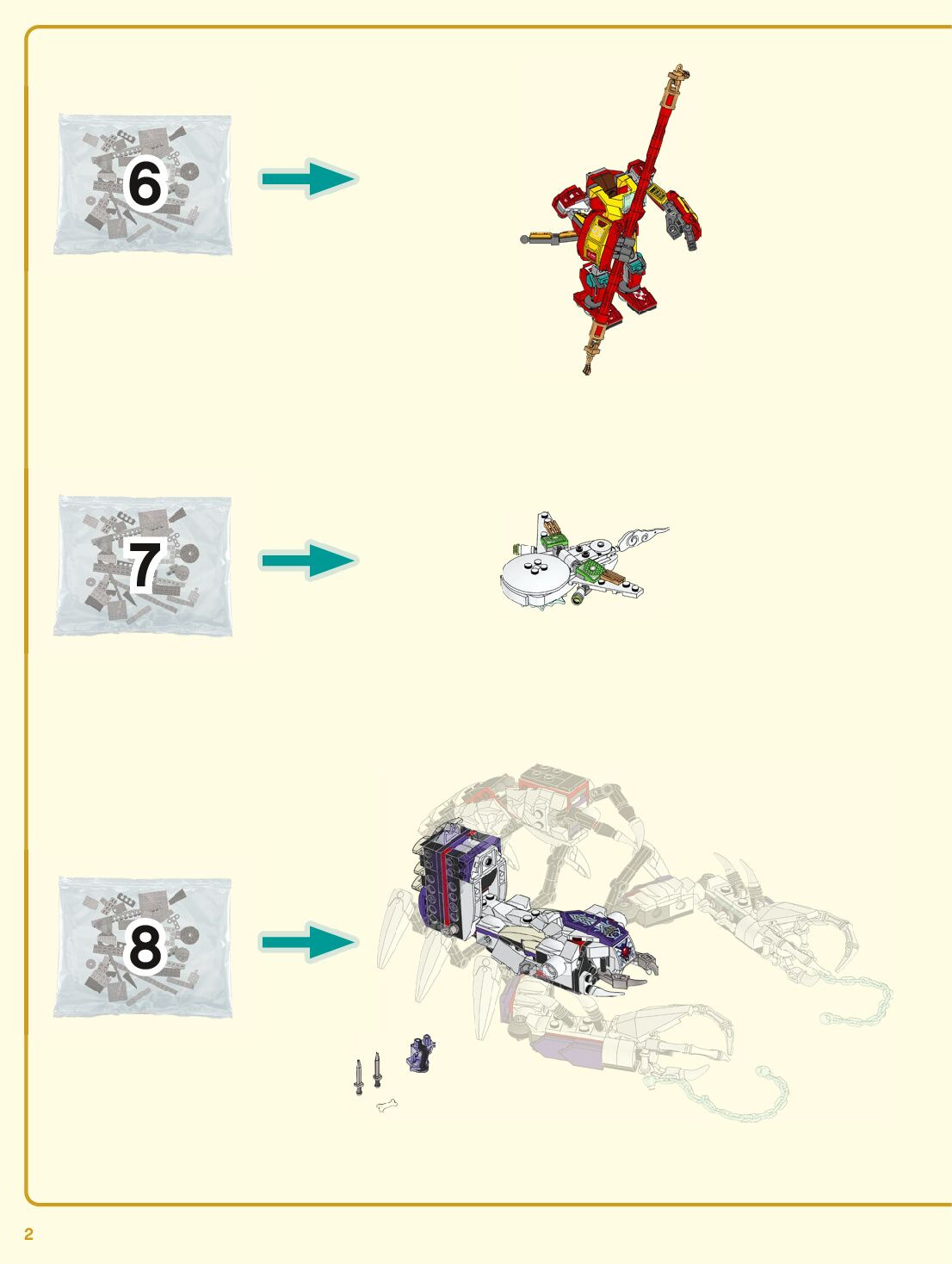 6

7

8

2