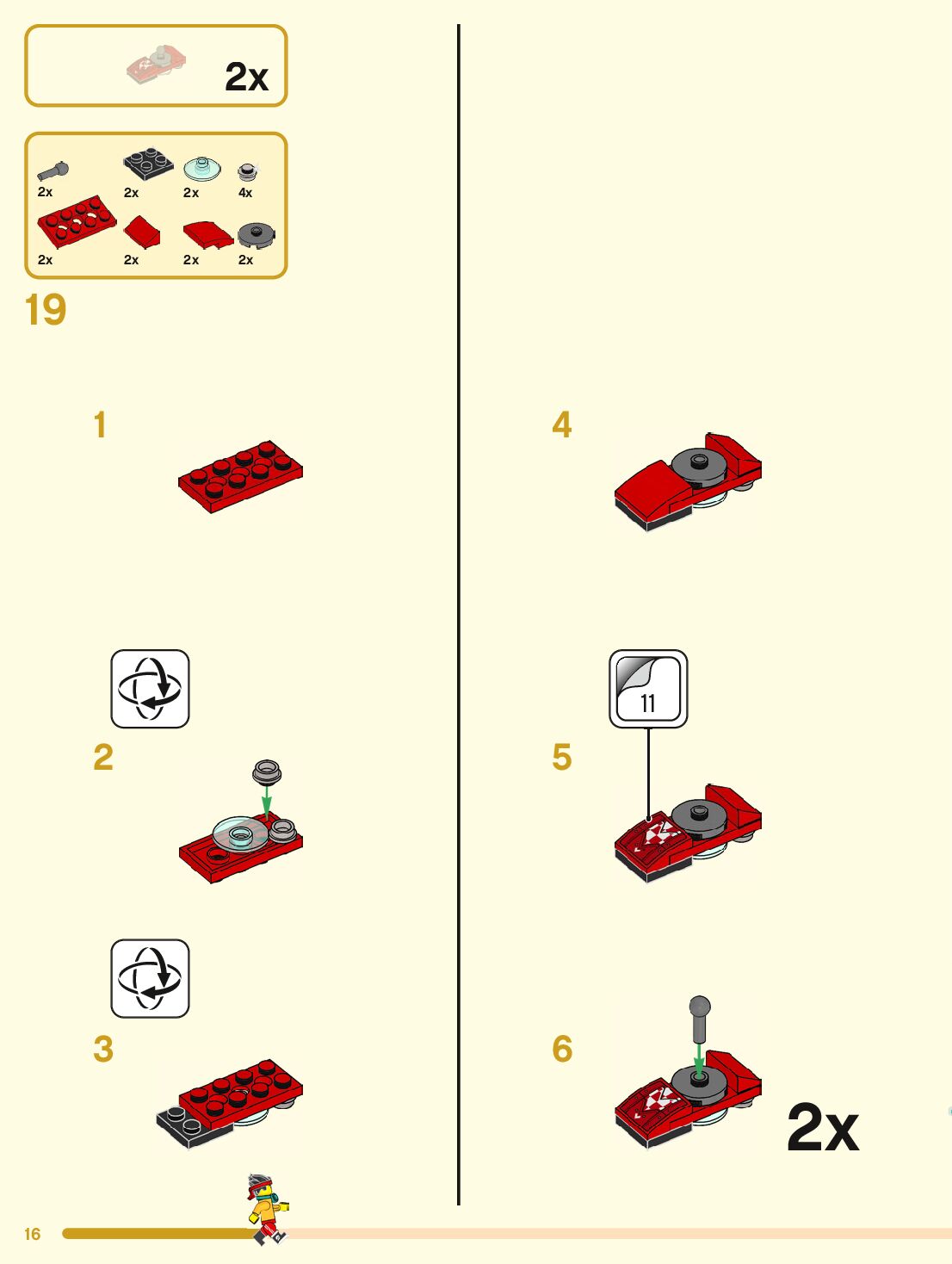 2x

2x
2x
2x
4x
2x
2x
2x
2x

19

1

2

3

4

11

5

6

2x

16