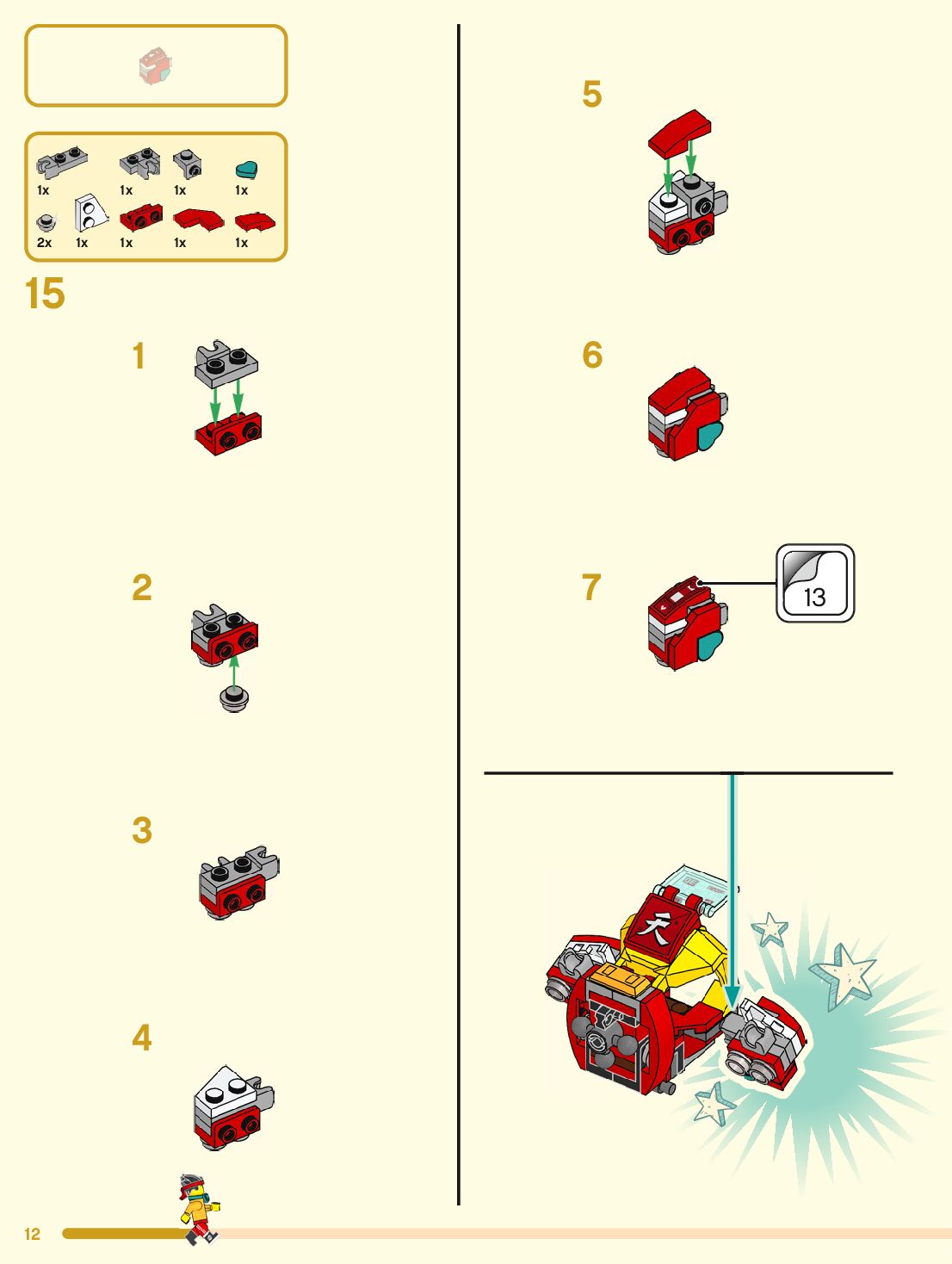 1x 1x 1x 1x
2x 1x 1x 1x 1x

15

1

2

3

4

5

6

7

13

天

12